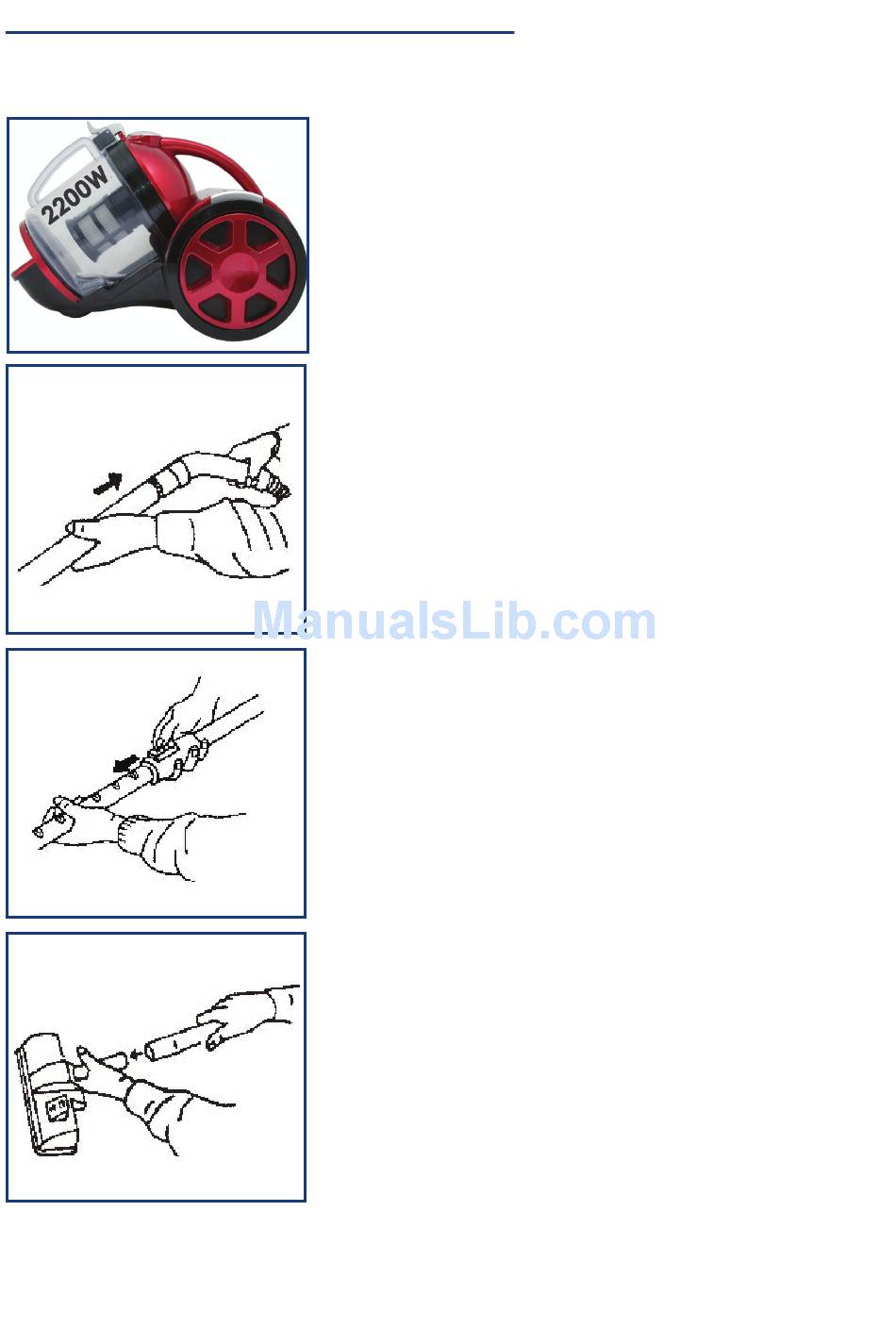 2200W

ManualsLib.com