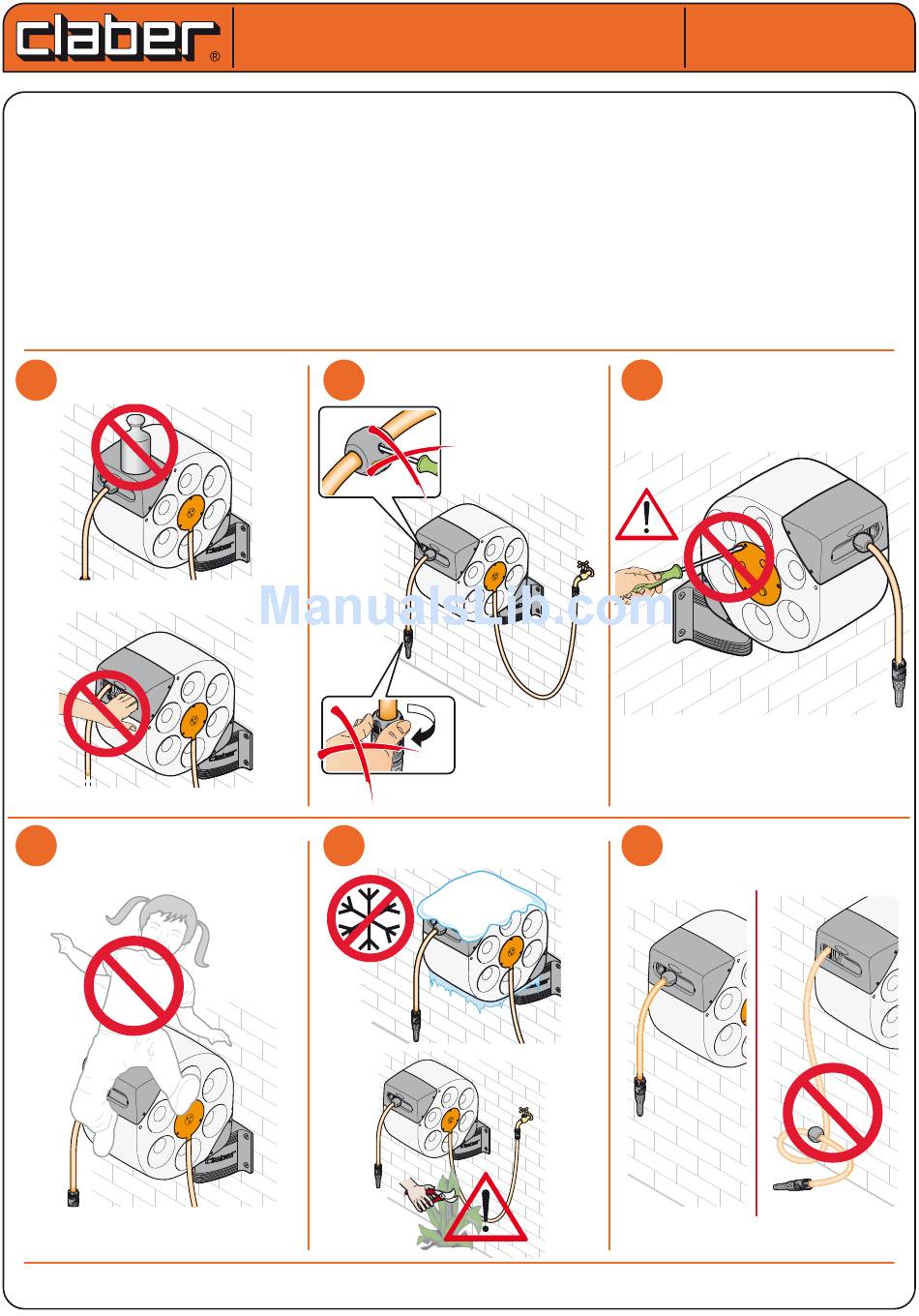 claber®

ManualsLib.com