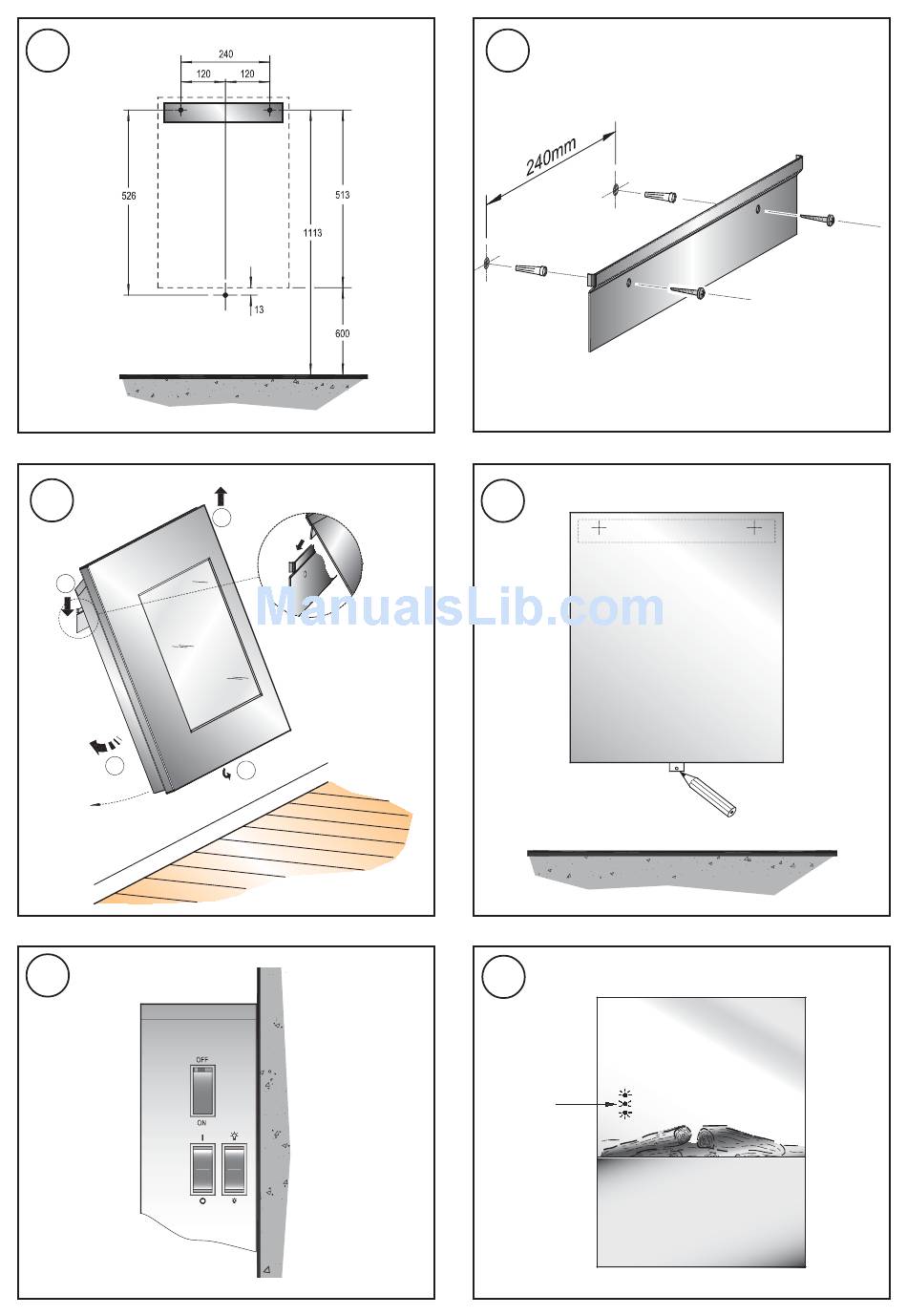 240
120
120
526
513
1113
13
600

240mm

ManualsLib.com

OFF
ON
I
O