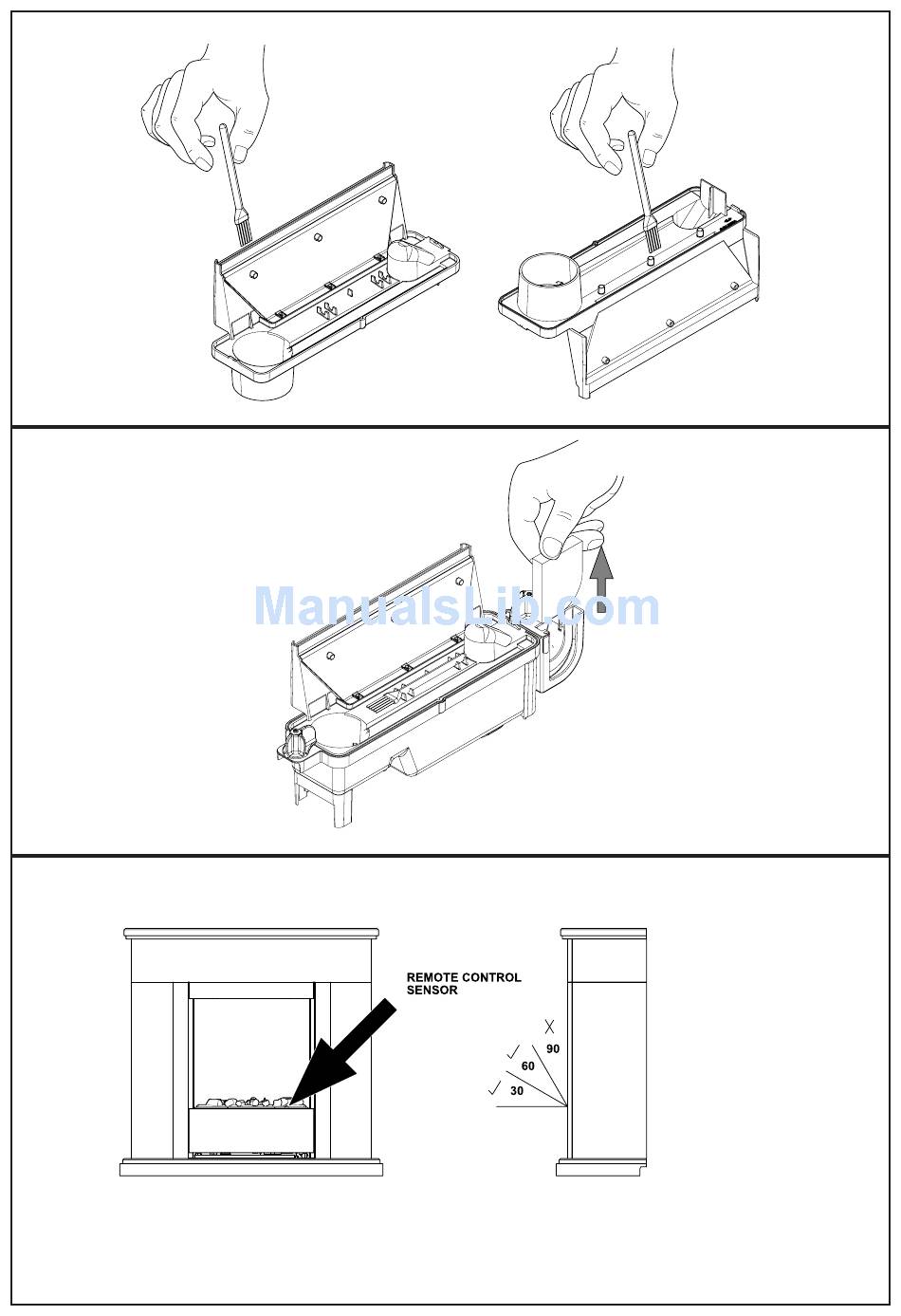 ManualsLib.com

REMOTE CONTROL SENSOR

90
60
30