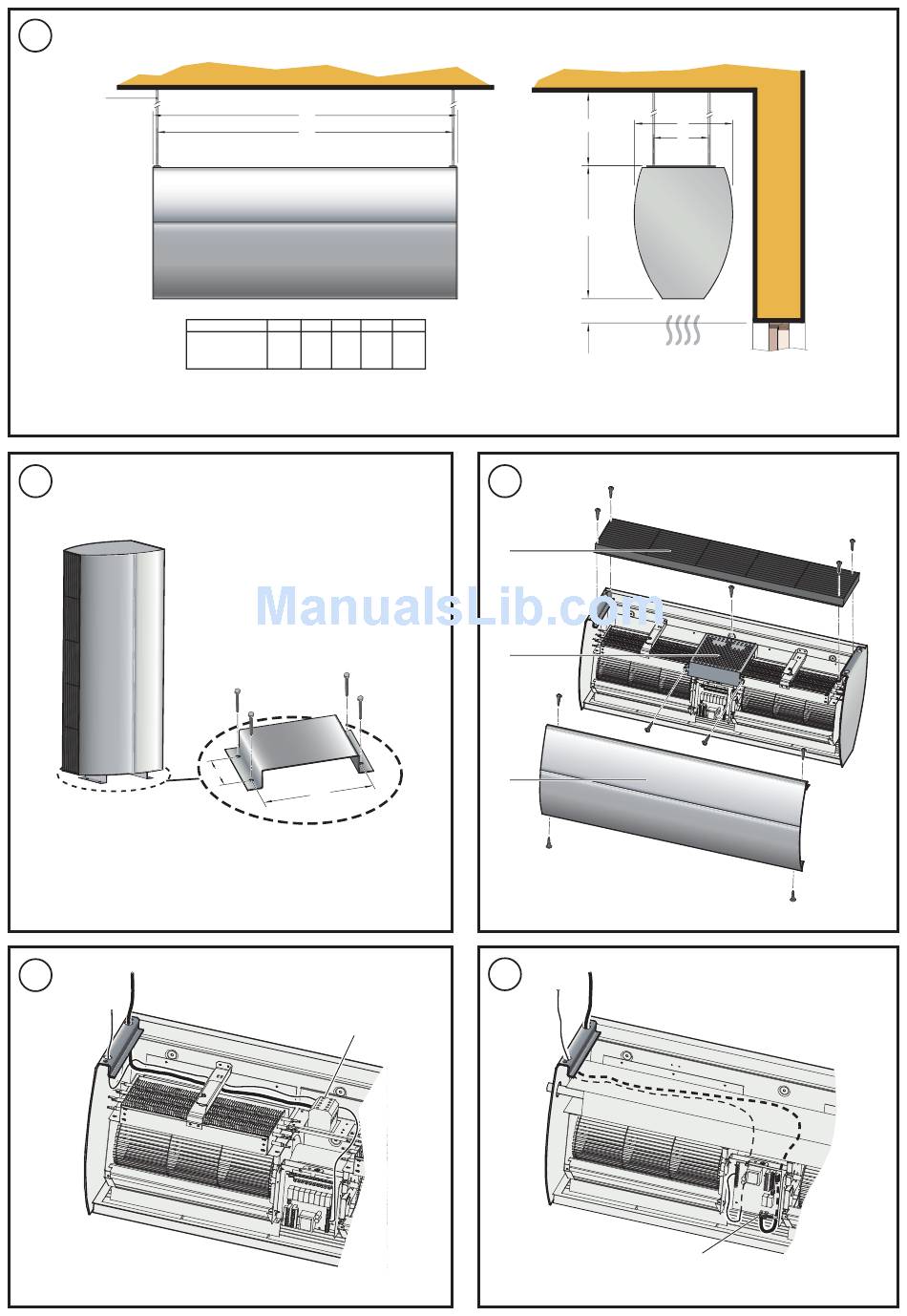 ManualsLib.com