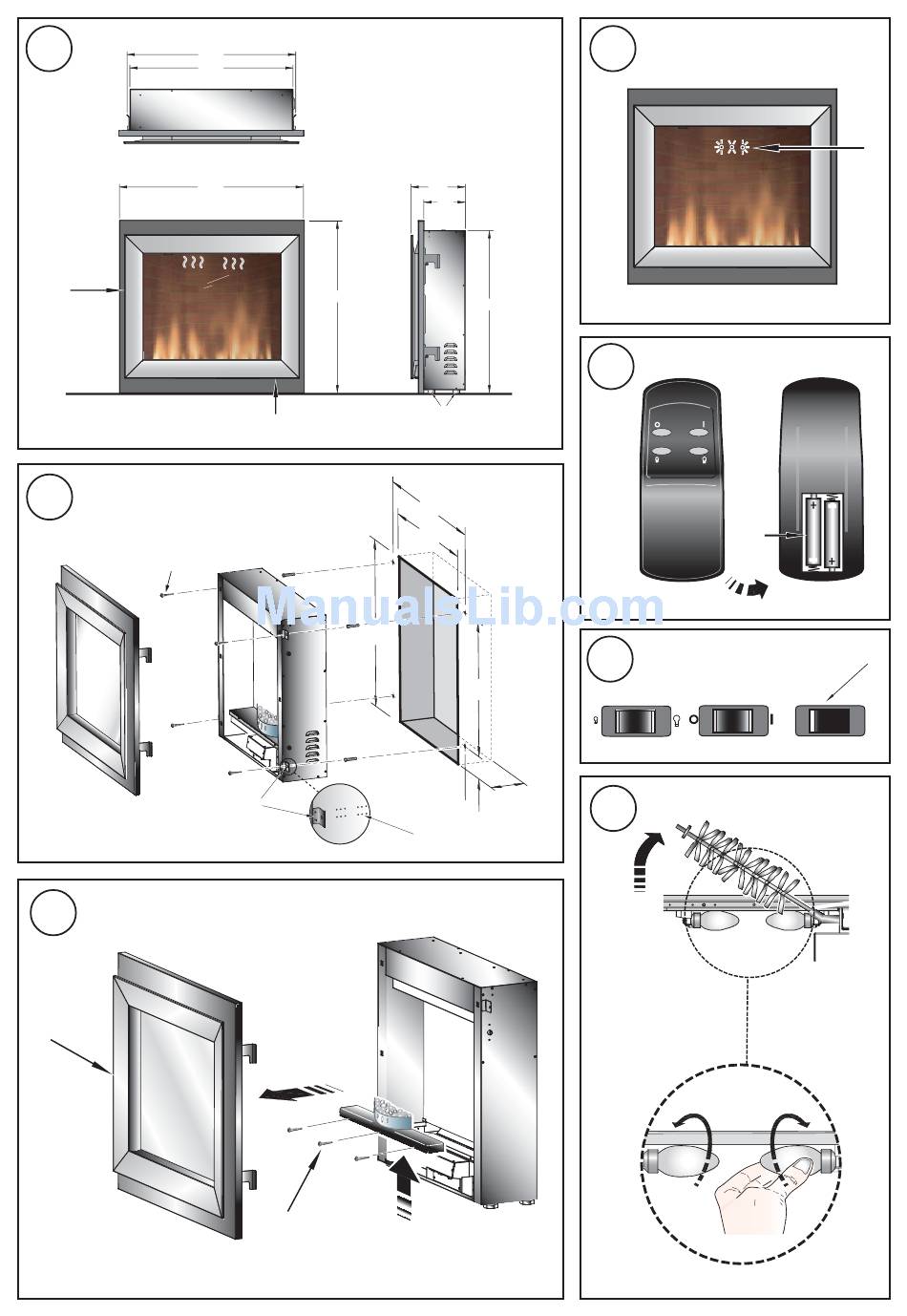 ManualsLib.com