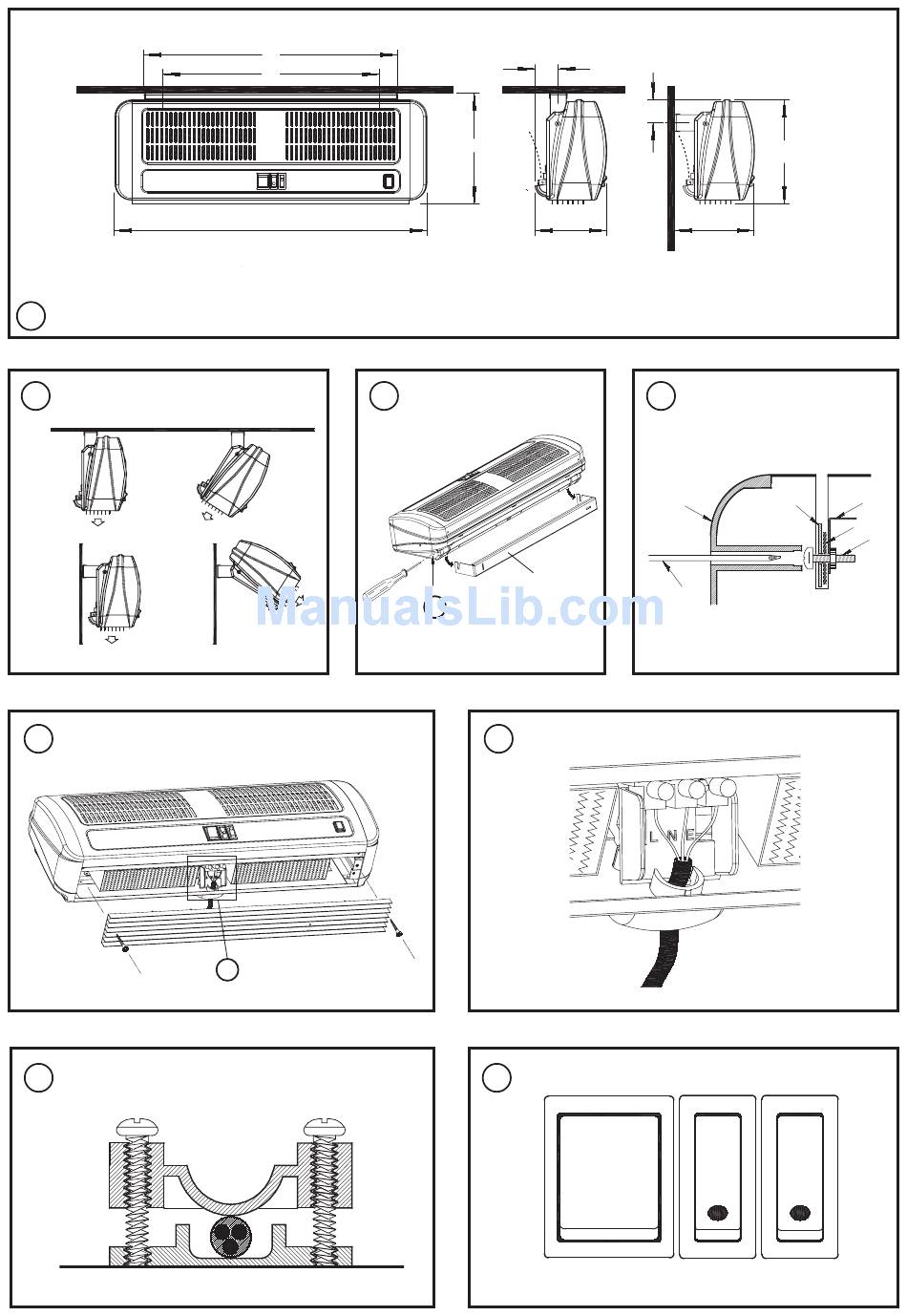 ManualsLib.com

L N E