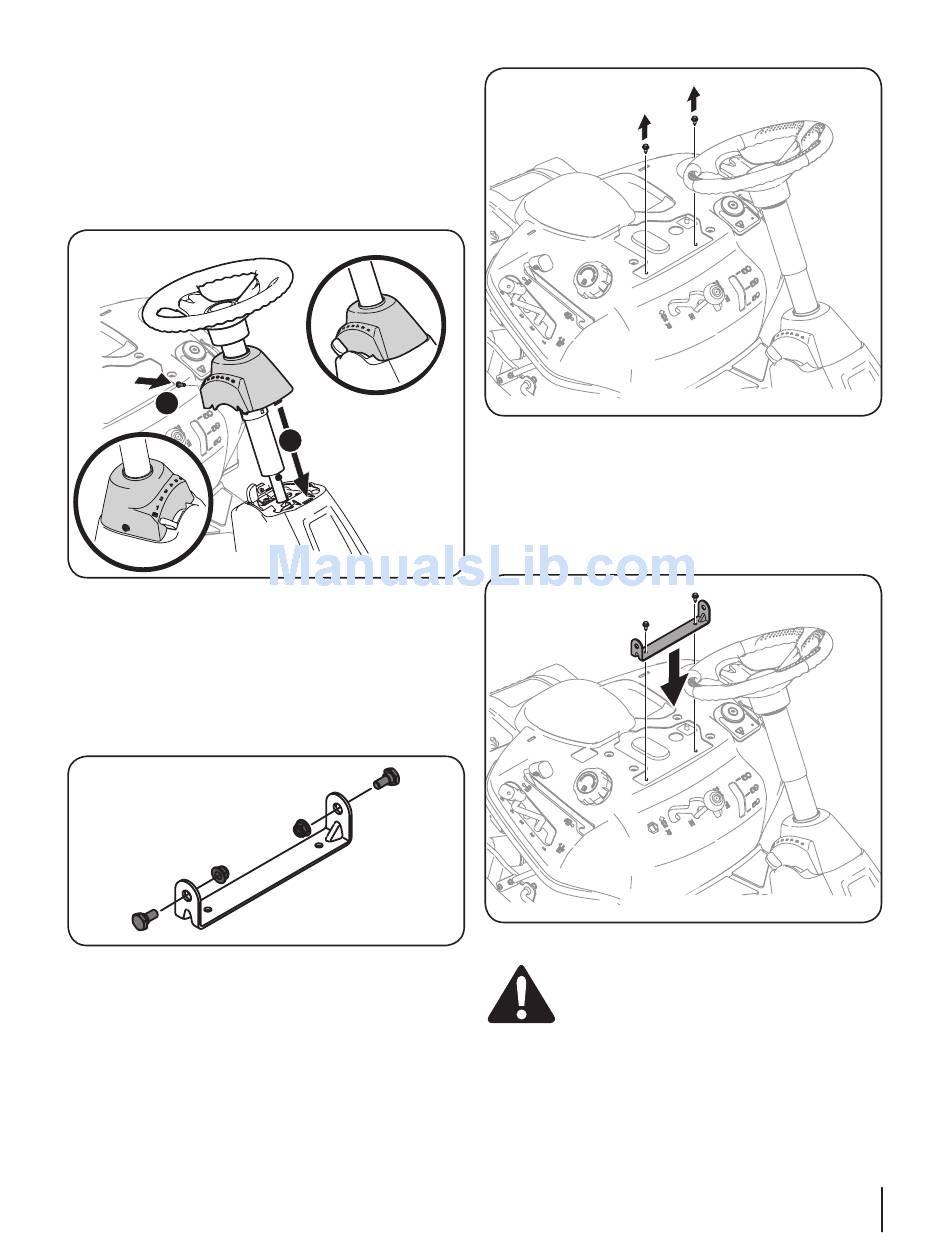 ManualsLib.com