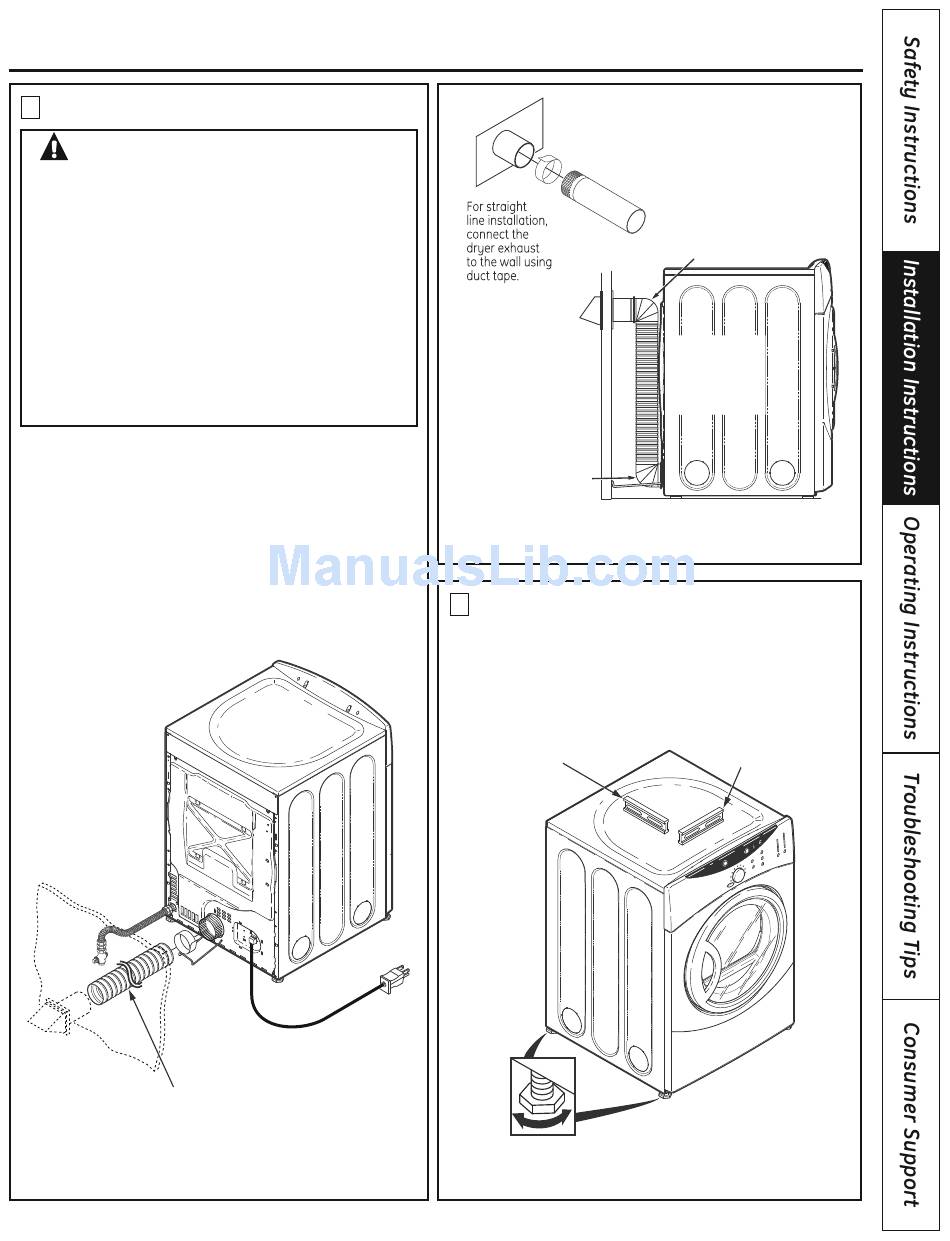 For straight line installation, connect the dryer exhaust to the wall using duct tape.

ManualsLib.com

Safety Instructions

Installation Instructions

Operating Instructions

Troubleshooting Tips

Consumer Support