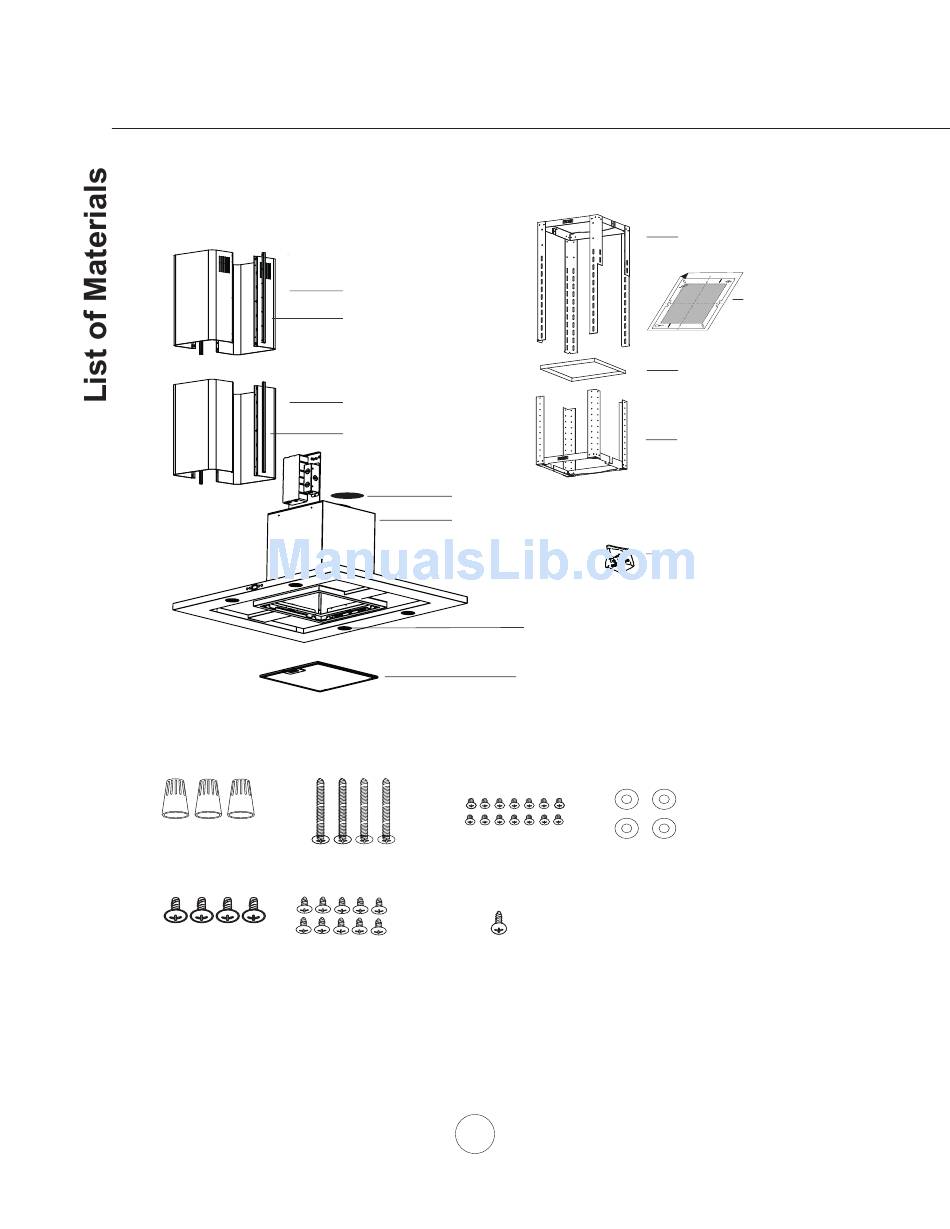 List of Materials

ManualsLib.com