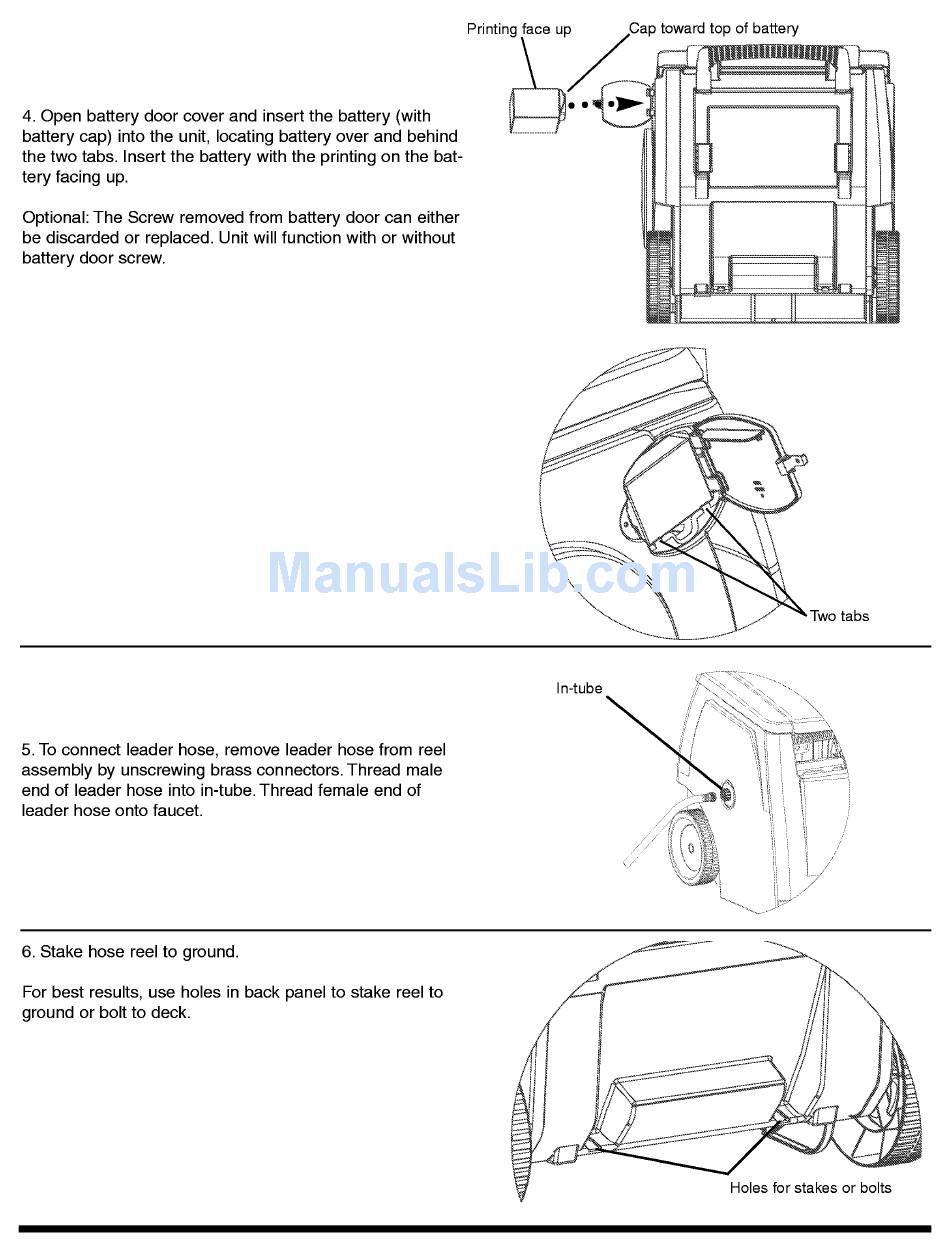 Printing face up

Cap toward top of battery

4. Open battery door cover and insert the battery (with battery cap) into the unit, locating battery over and behind the two tabs. Insert the battery with the printing on the battery facing up.

Optional: The Screw removed from battery door can either be discarded or replaced. Unit will function with or without battery door screw.

ManualsLib.com

Two tabs

In-tube

5. To connect leader hose, remove leader hose from reel assembly by unscrewing brass connectors. Thread male end of leader hose into in-tube. Thread female end of leader hose onto faucet.

6. Stake hose reel to ground.

For best results, use holes in back panel to stake reel to ground or bolt to deck.

Holes for stakes or bolts