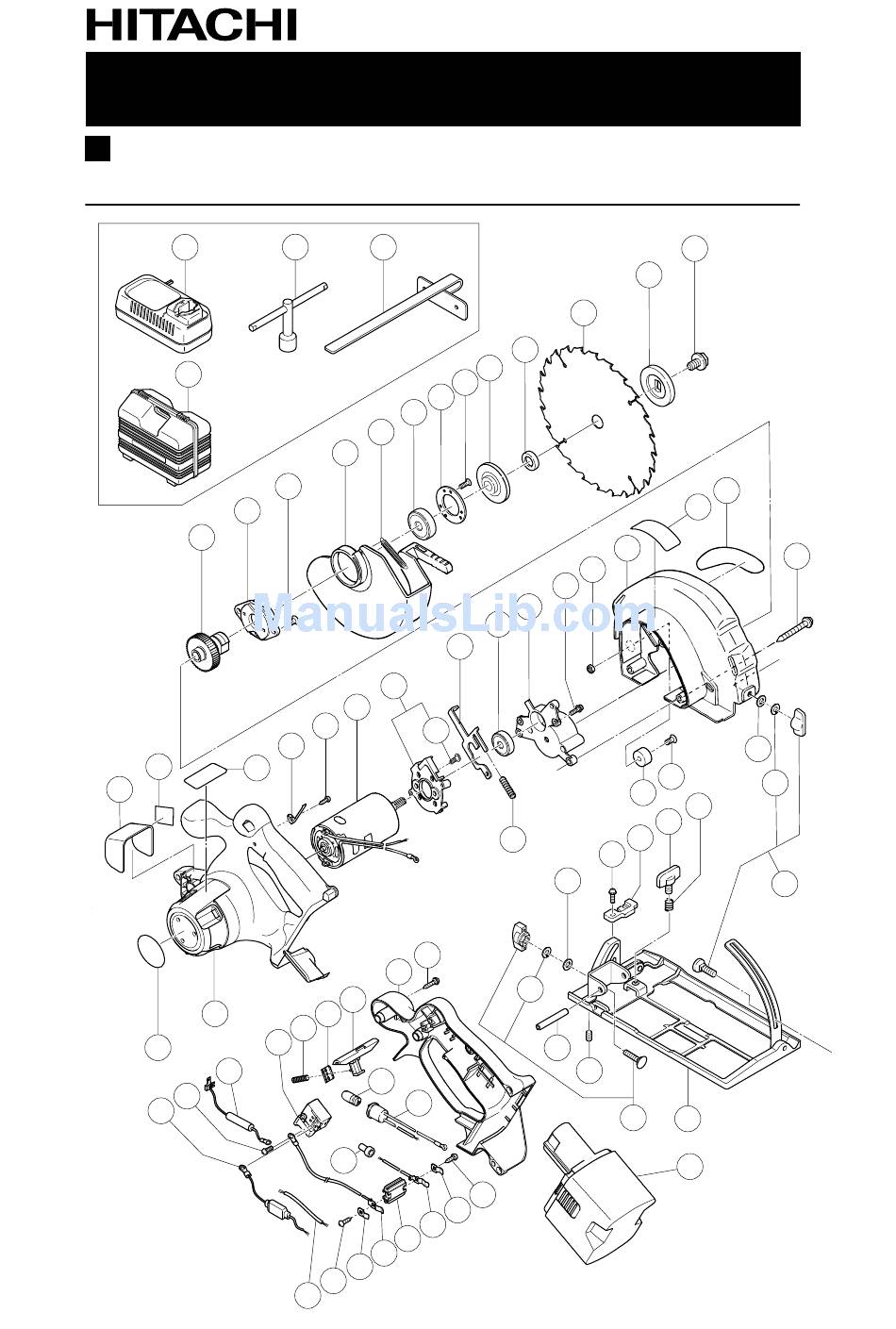 HITACHI

ManualsLib.com