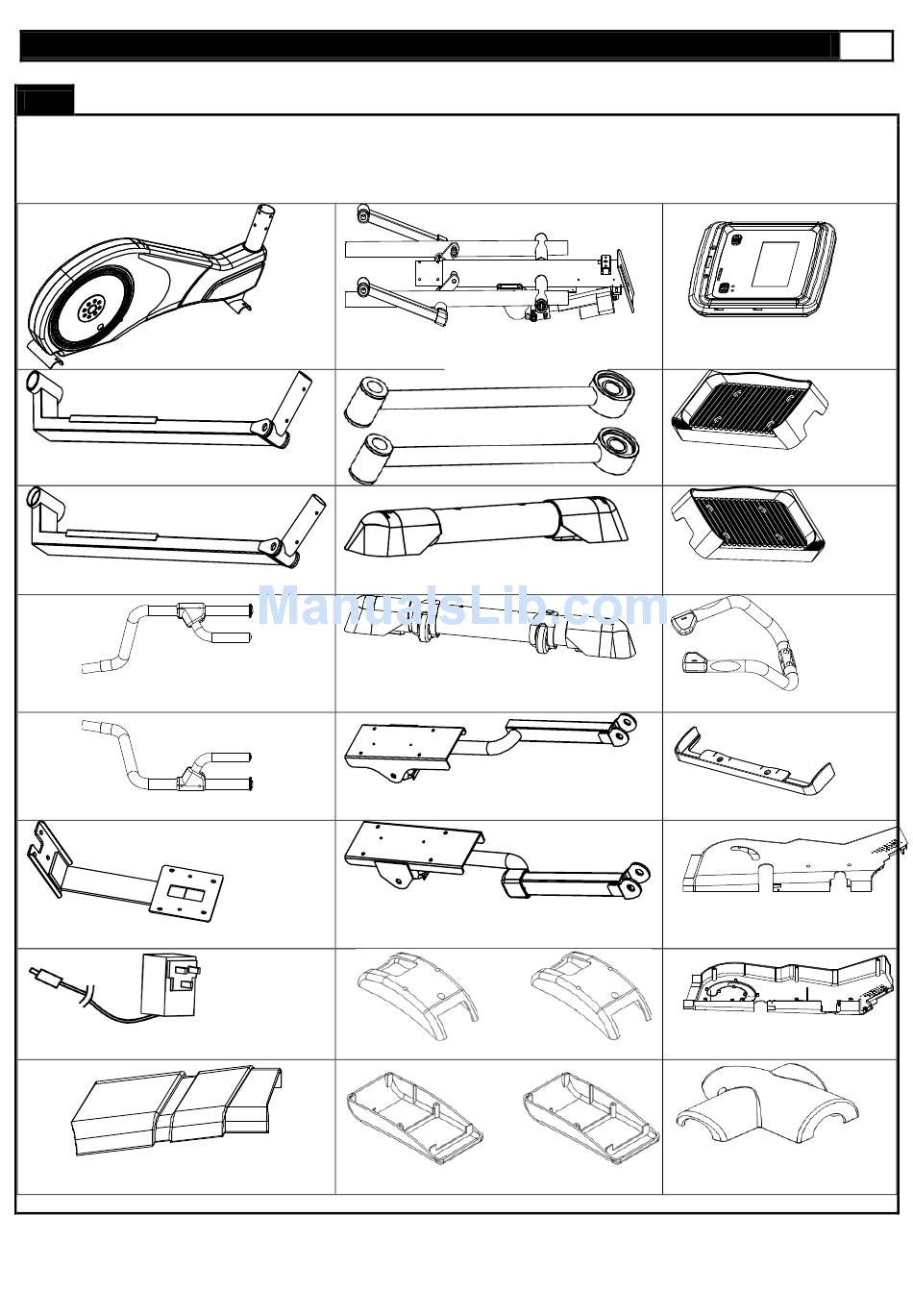 ManualsLib.com