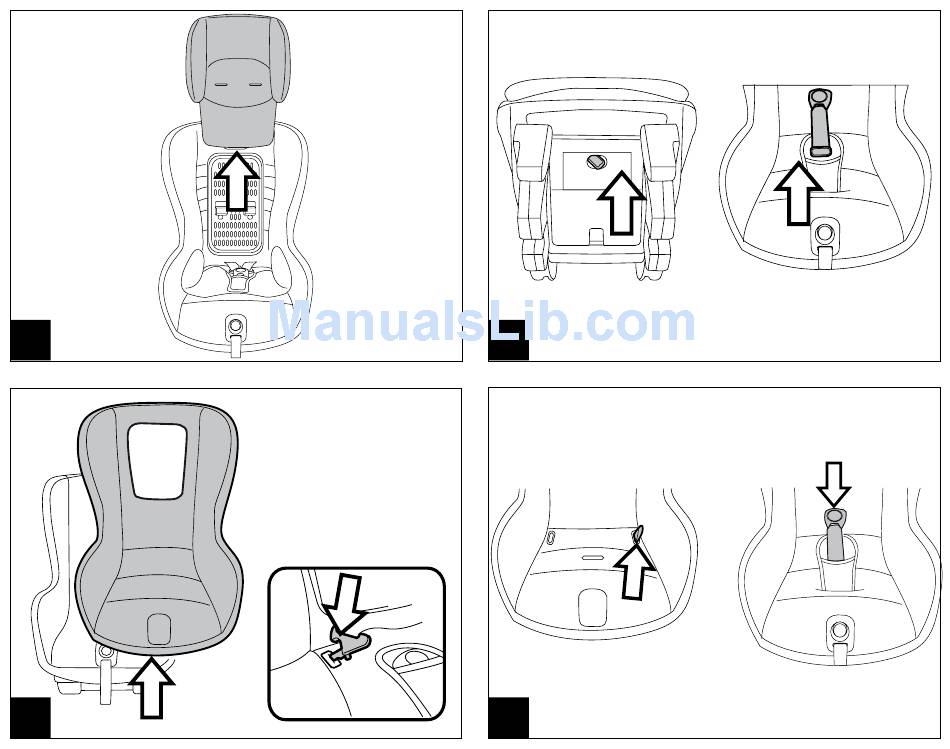 ManualsLib.com