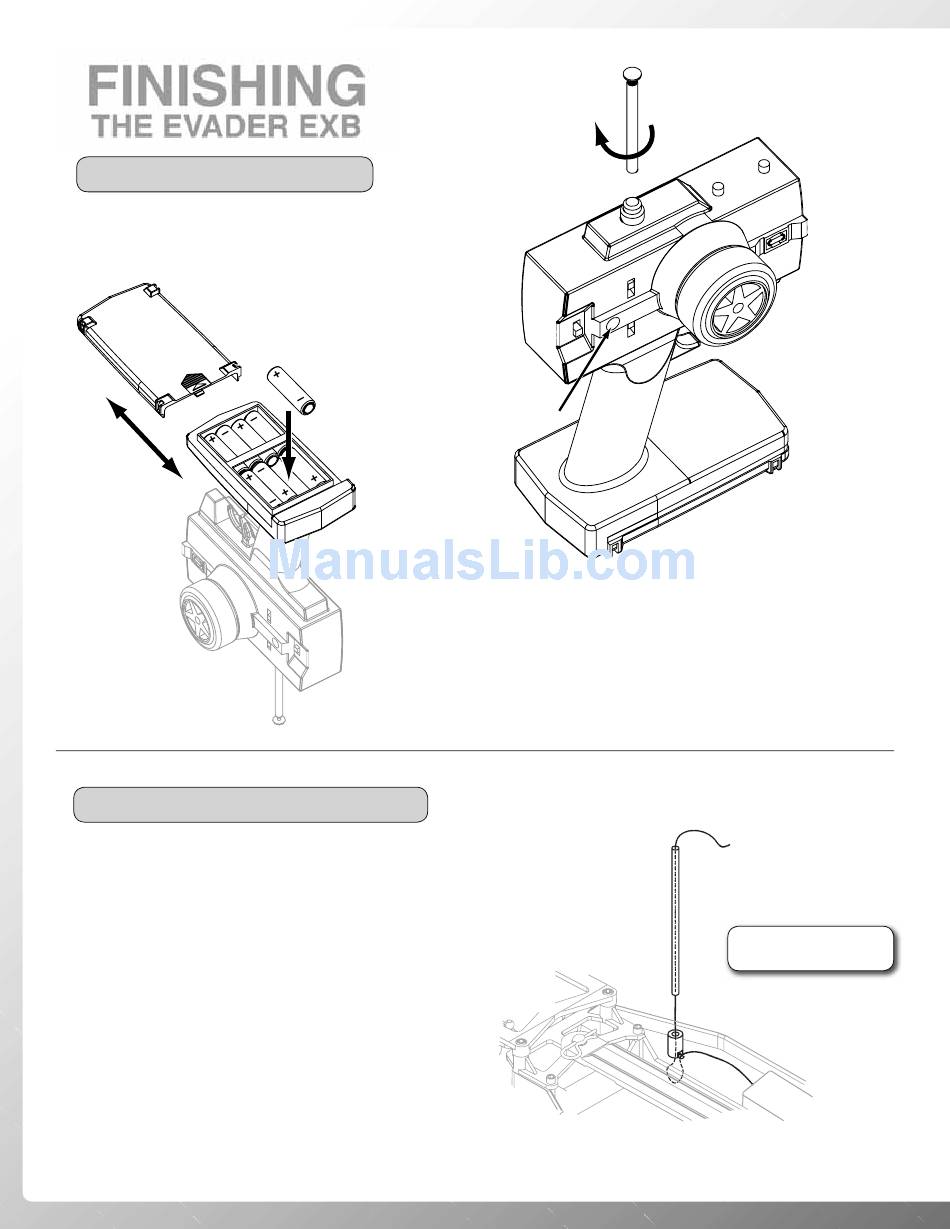 FINISHING
THE EVADER EXB

ManualsLib.com