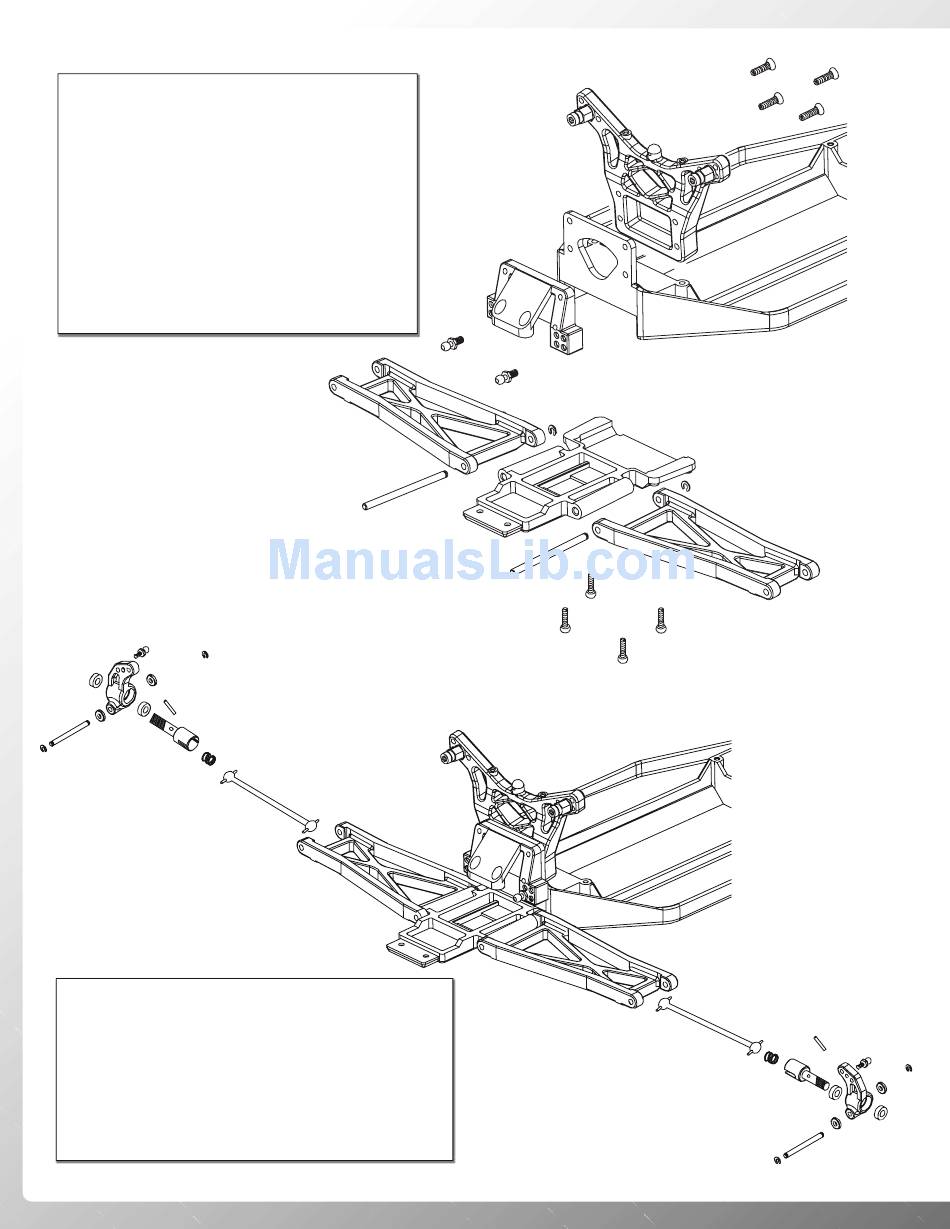 ManualsLib.com