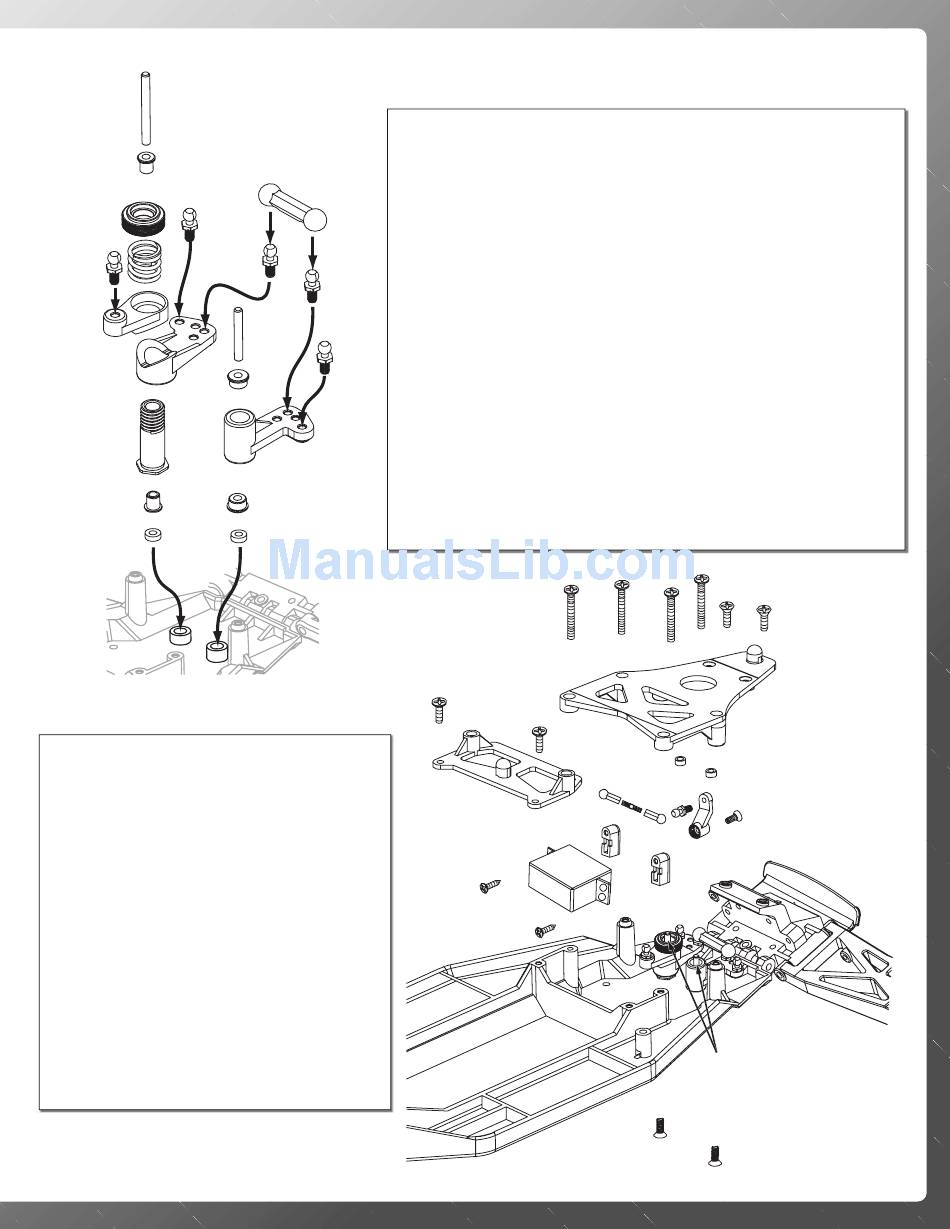 ManualsLib.com