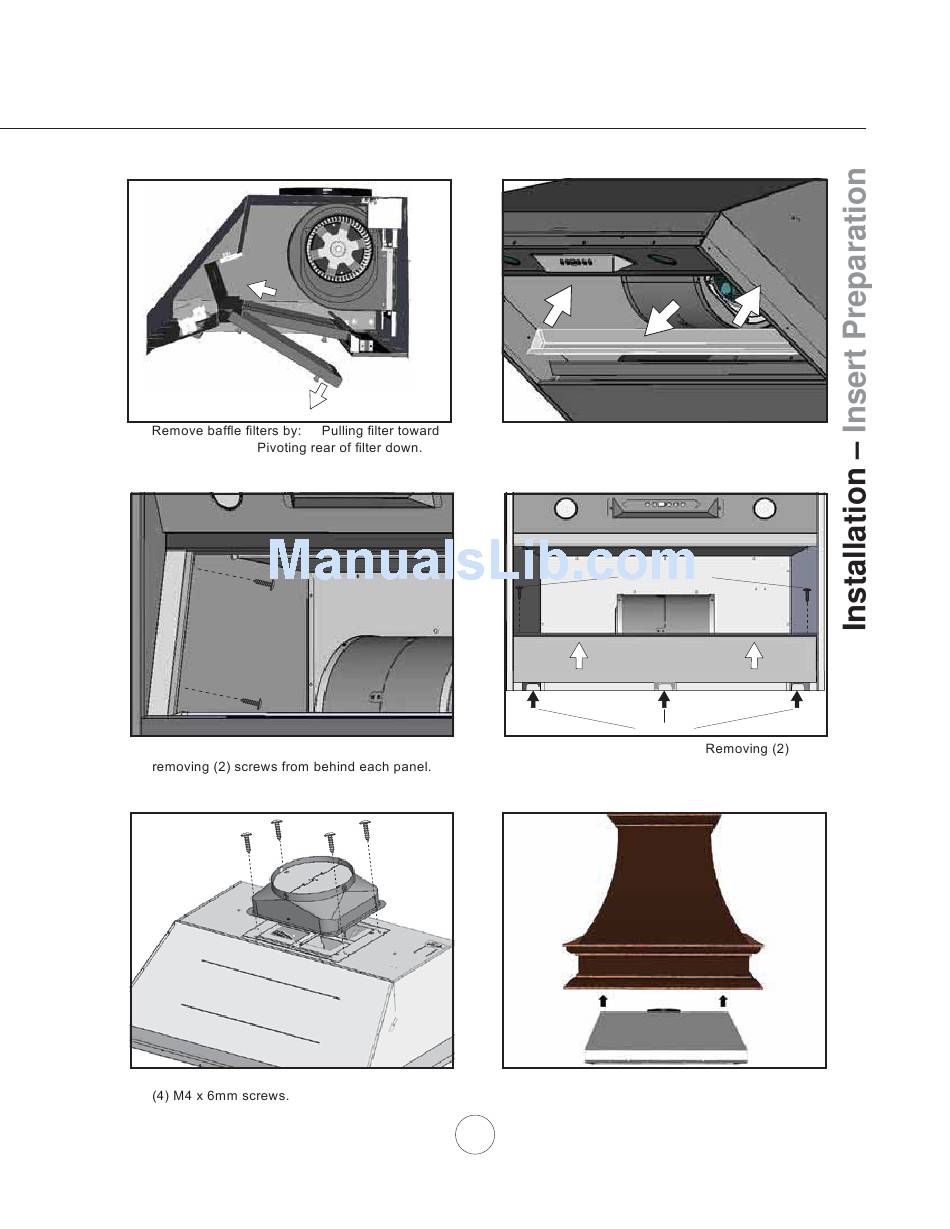 Remove baffle filters by: Pulling filter toward Pivoting rear of filter down.

ManualsLib.com

Removing (2)

removing (2) screws from behind each panel.

(4) M4 x 6mm screws.

Installation – Insert Preparation