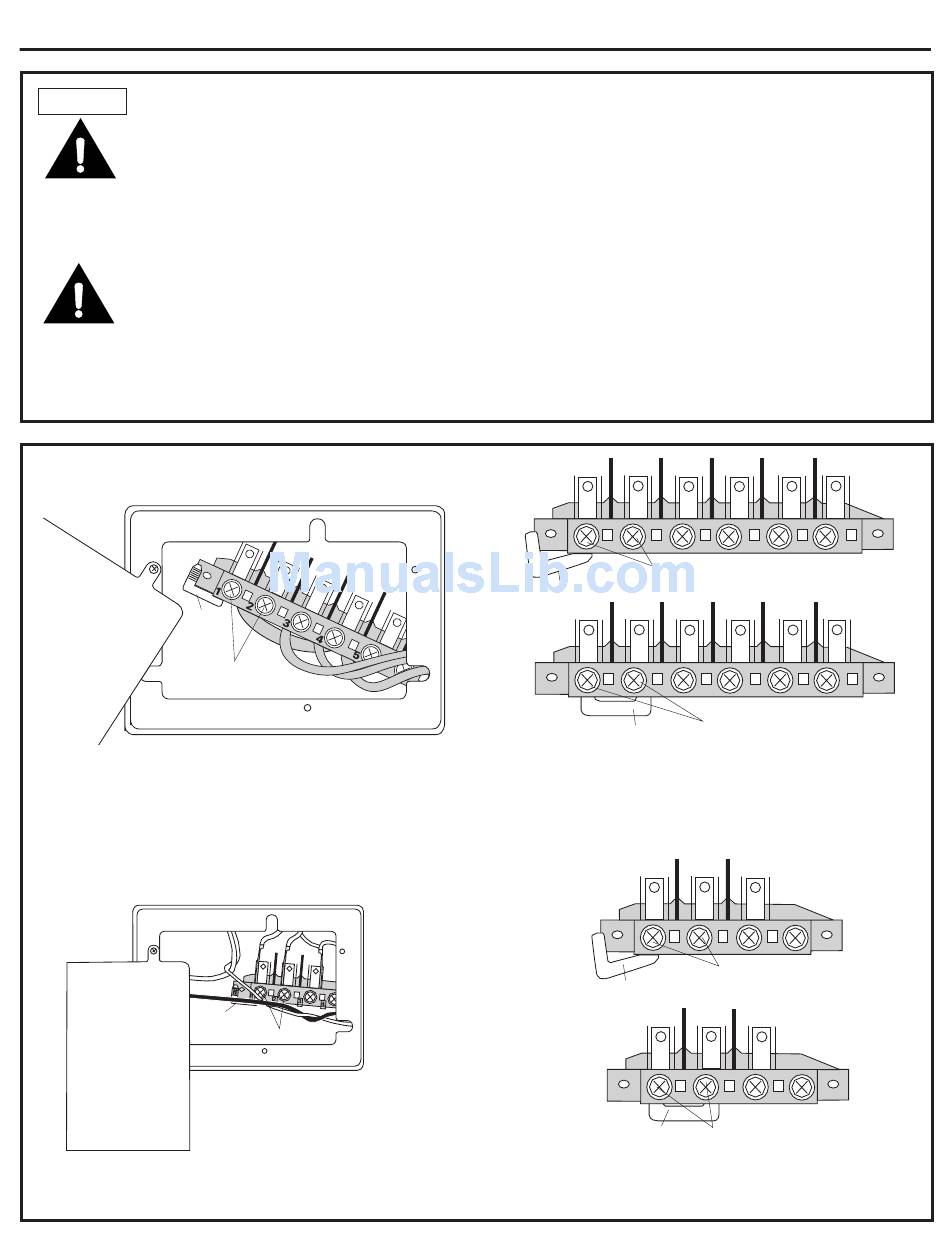 ManualsLib.com

1
2
3
4
5