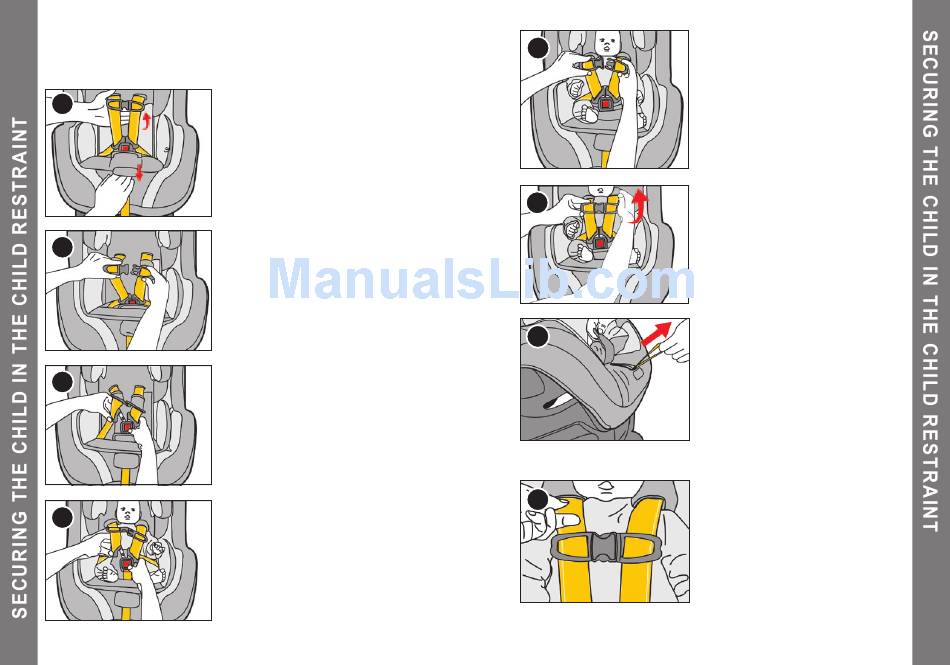 SECURING THE CHILD IN THE CHILD RESTRAINT

ManualsLib.com

SECURING THE CHILD IN THE CHILD RESTRAINT