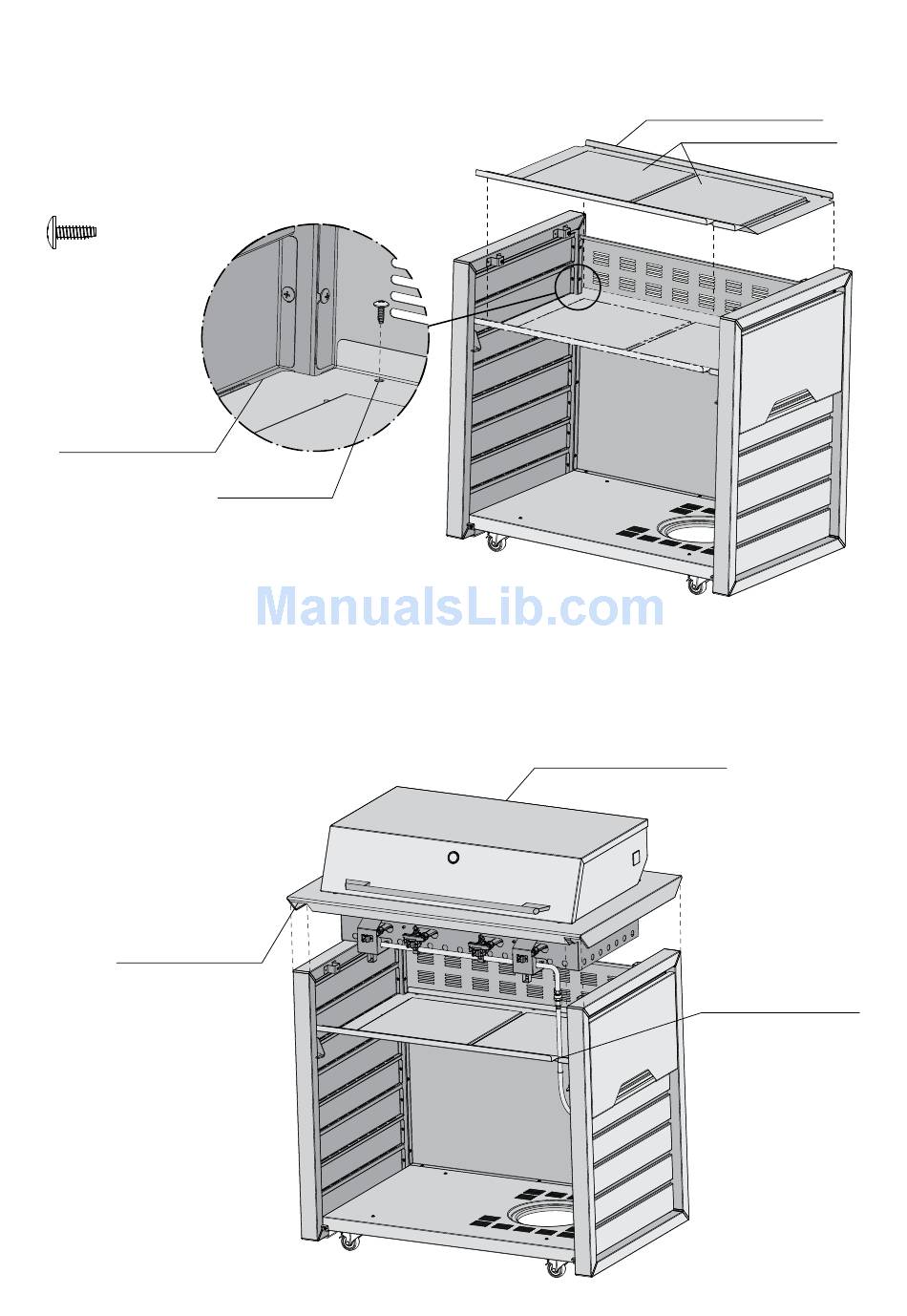 ManualsLib.com