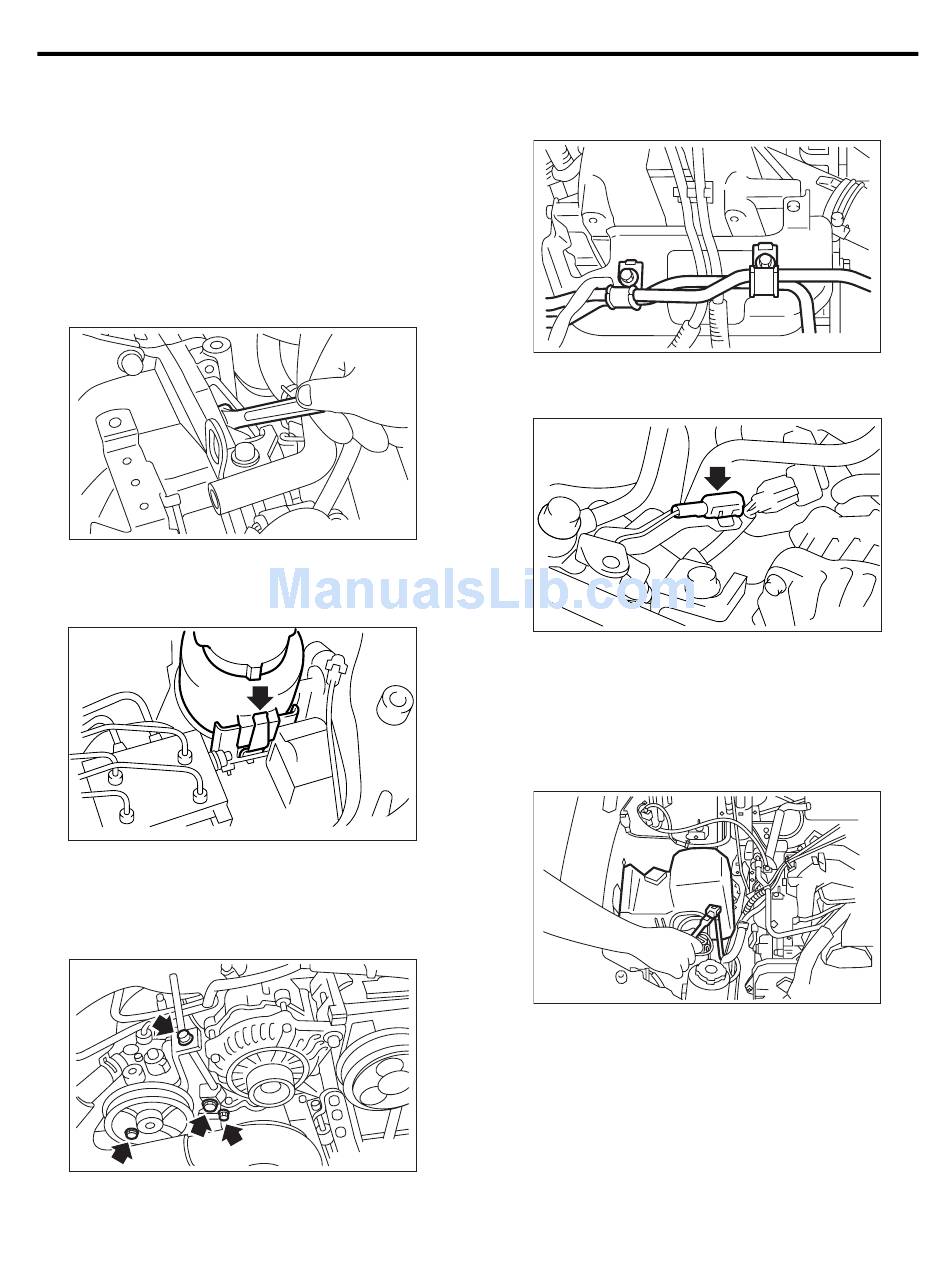 ManualsLib.com