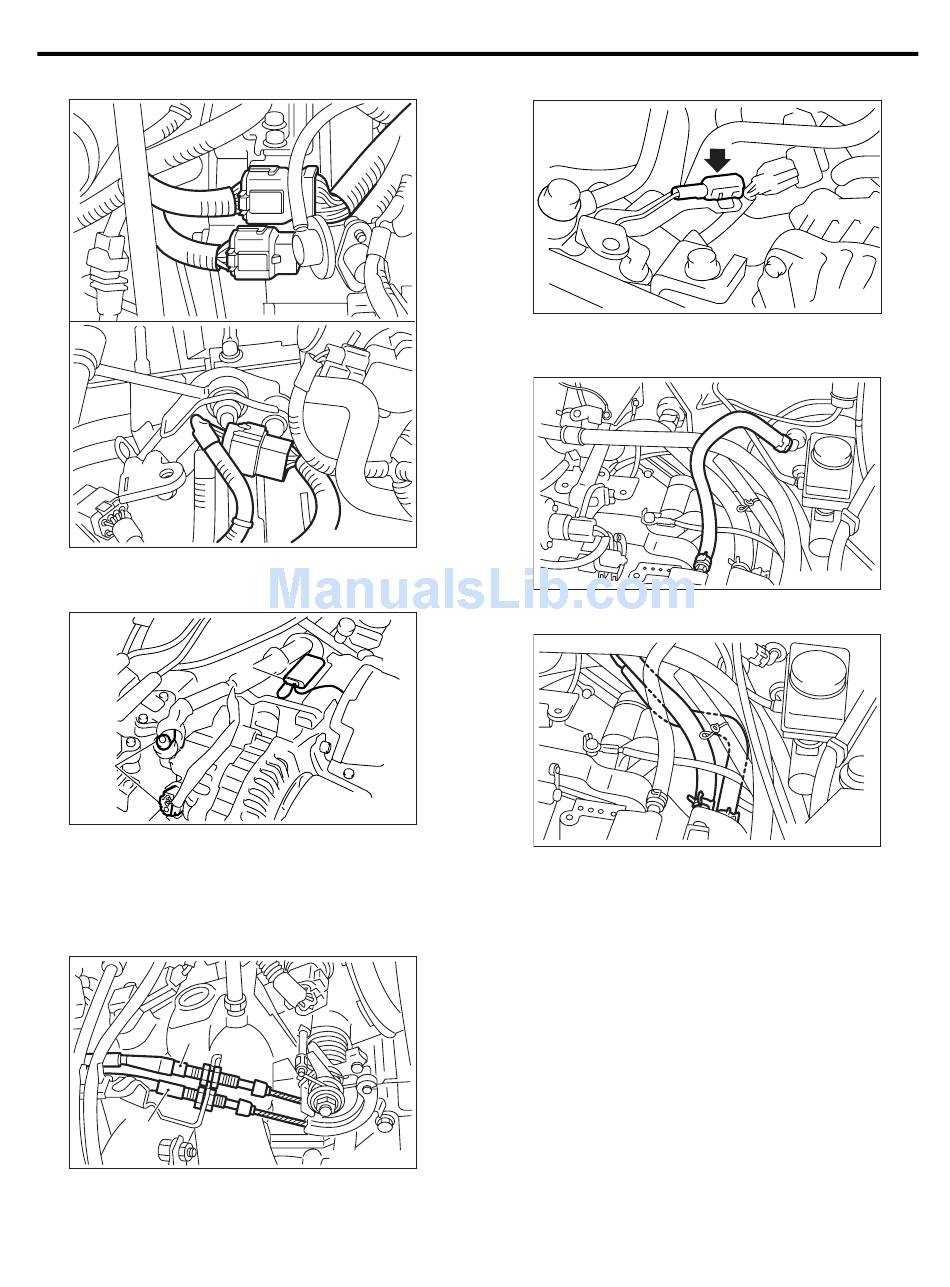 ManualsLib.com