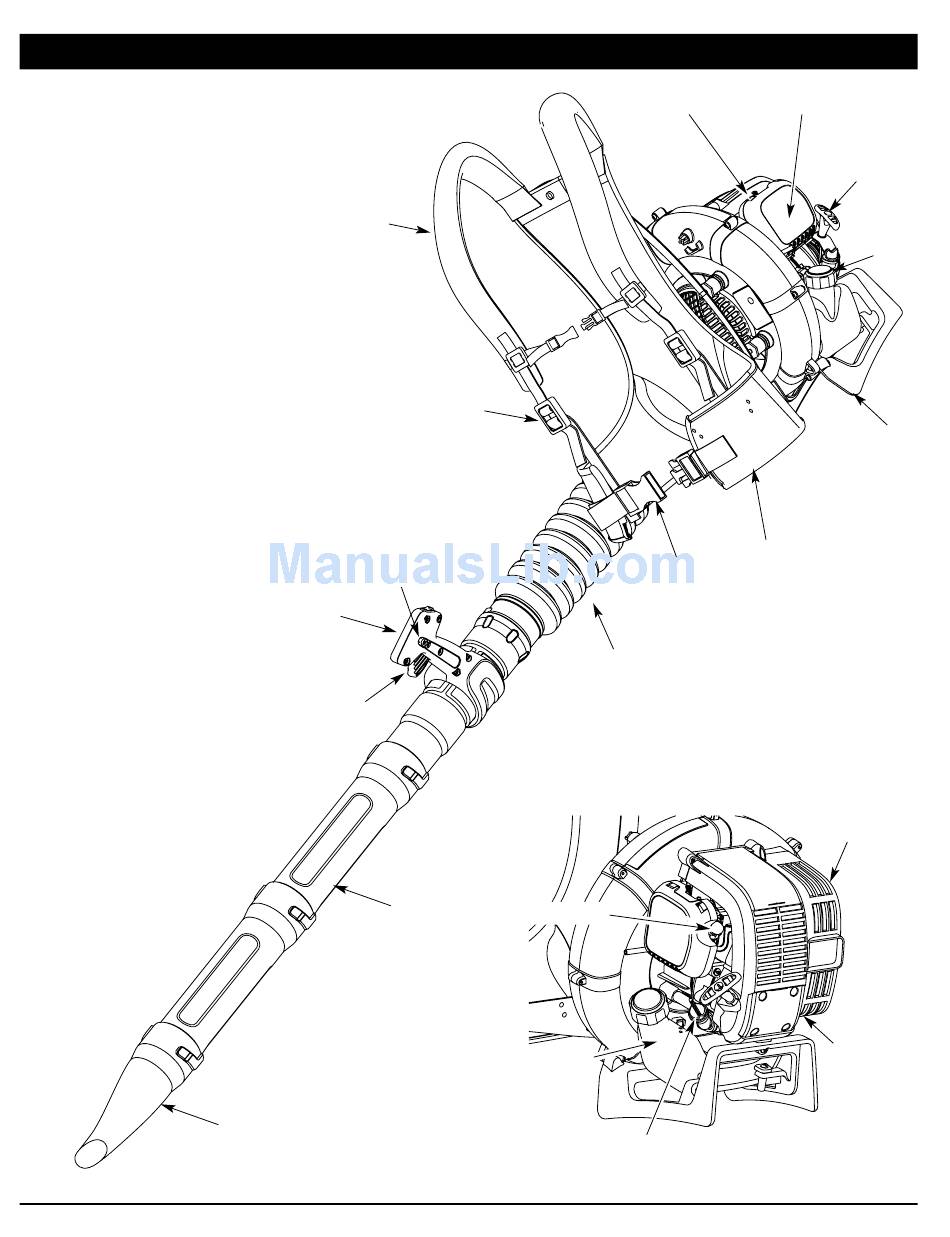 ManualsLib.com