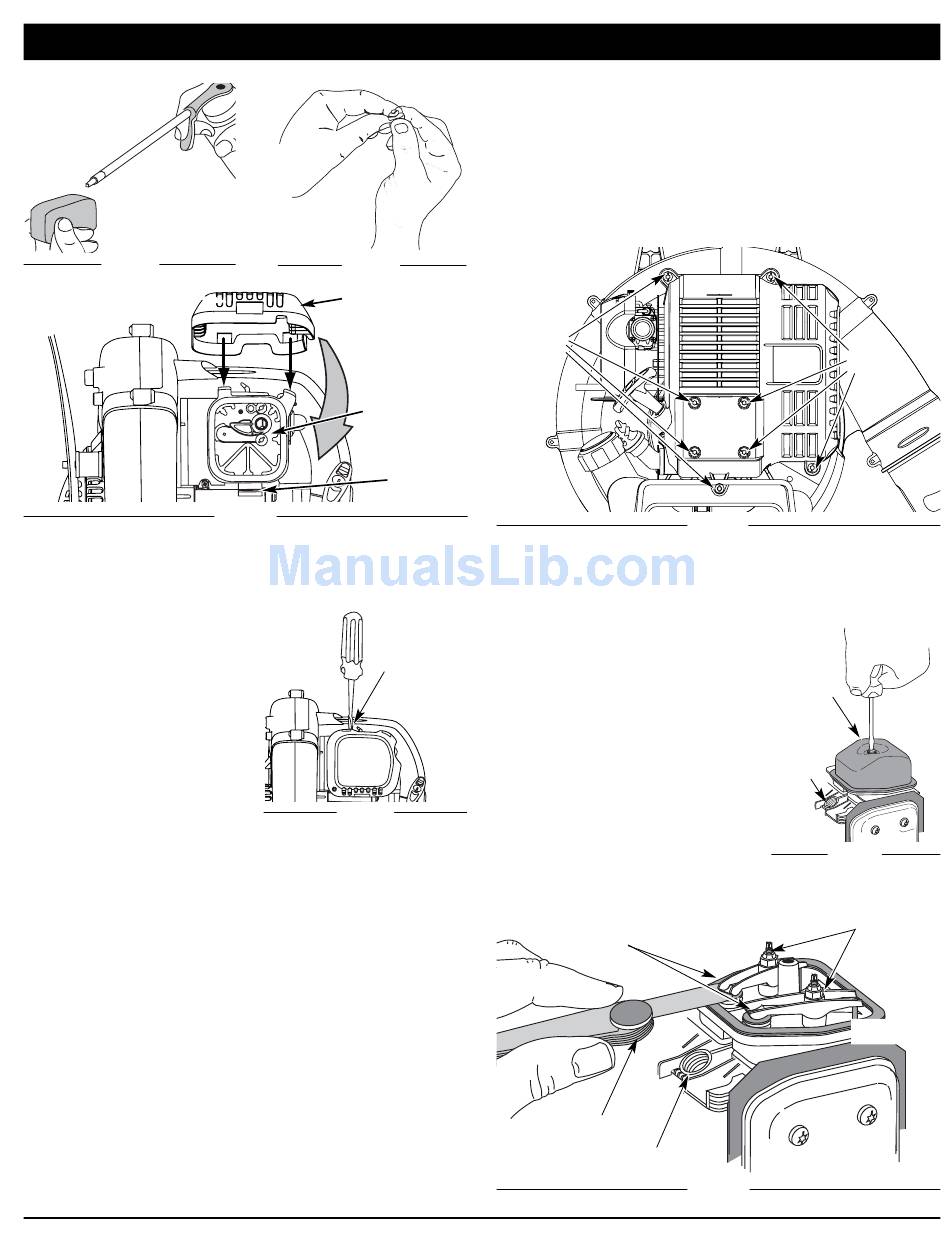 ManualsLib.com