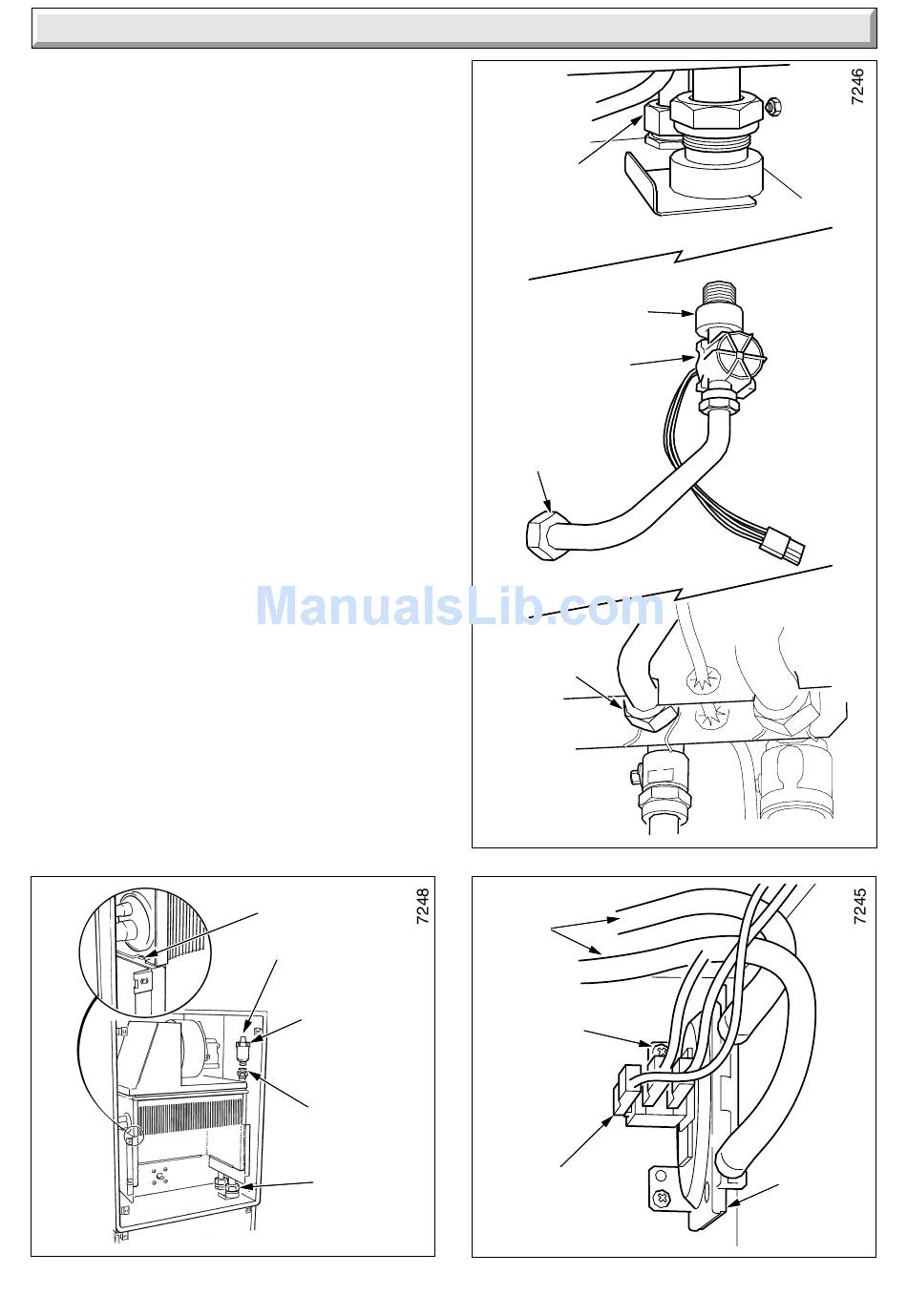 7246

ManualsLib.com

7248

7245