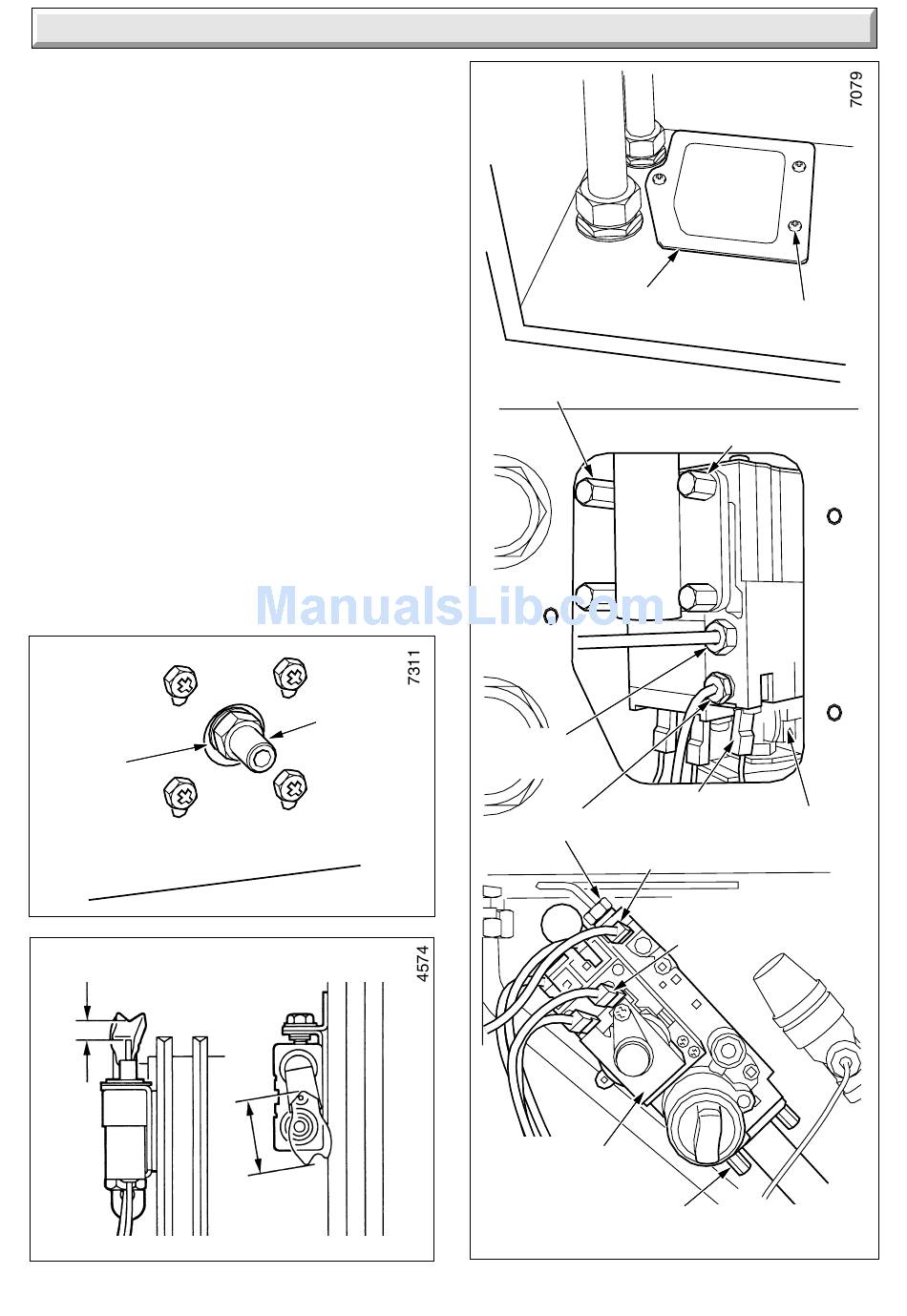 7079

ManualsLib.com

7311

4574