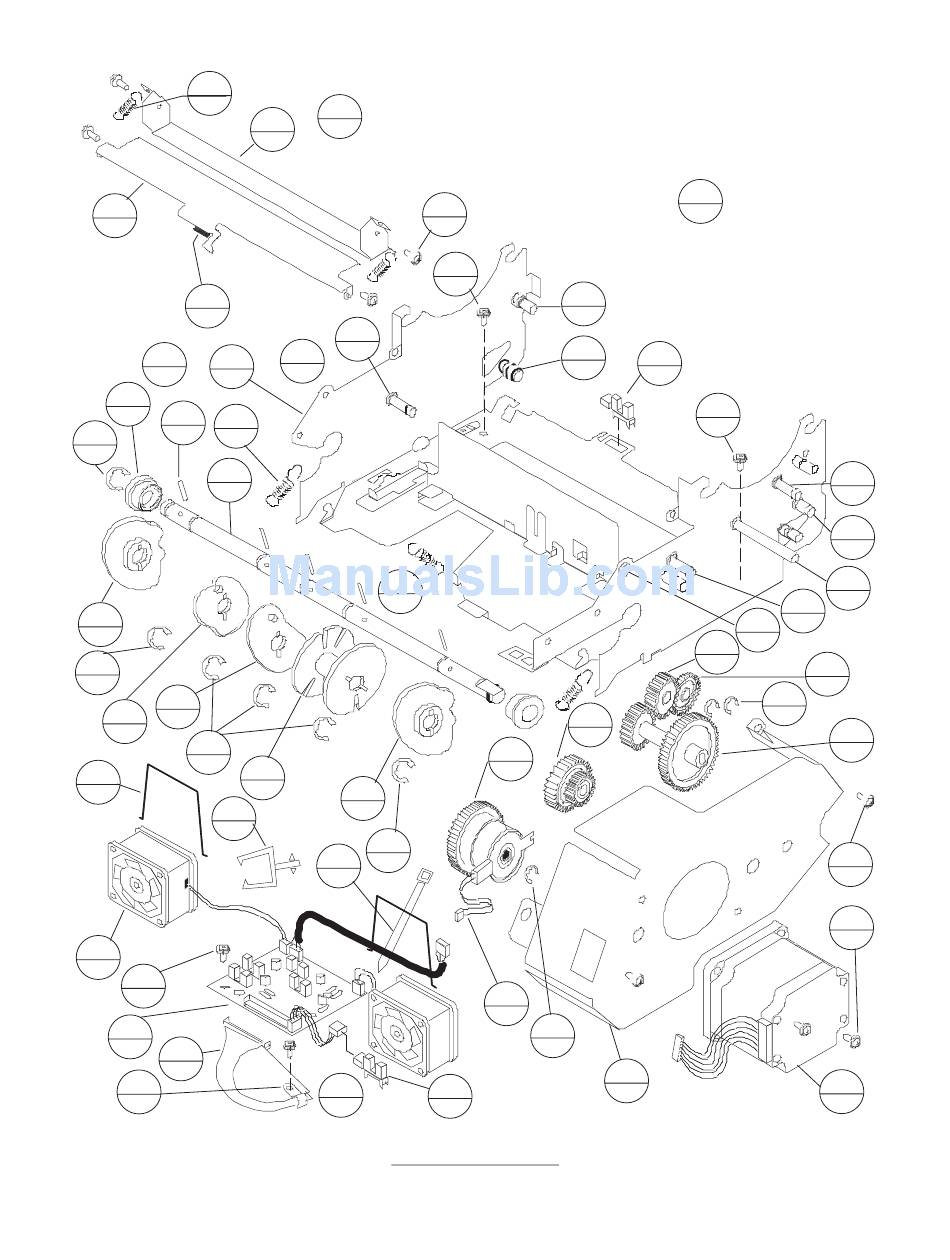 ManualsLib.com