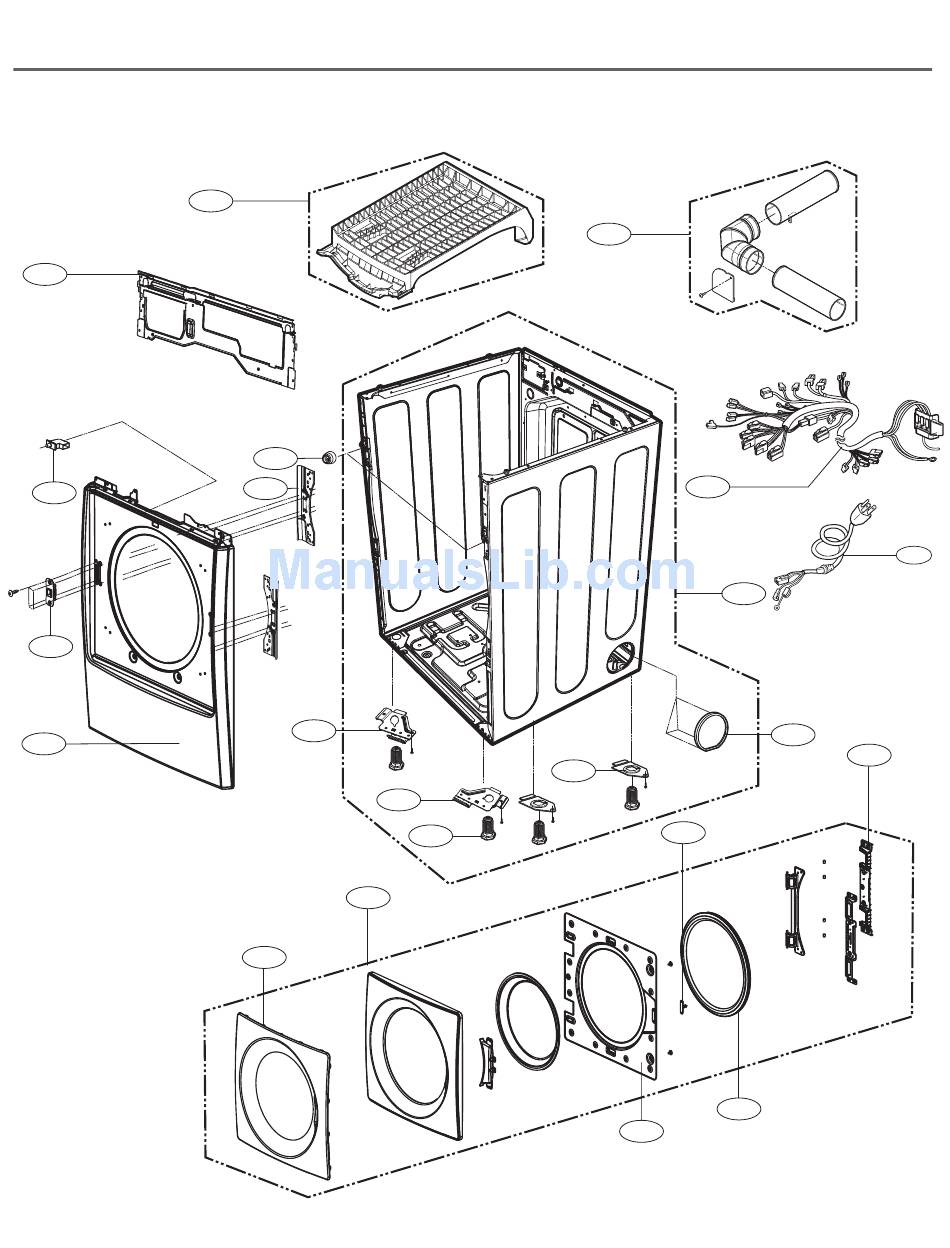 ManualsLib.com