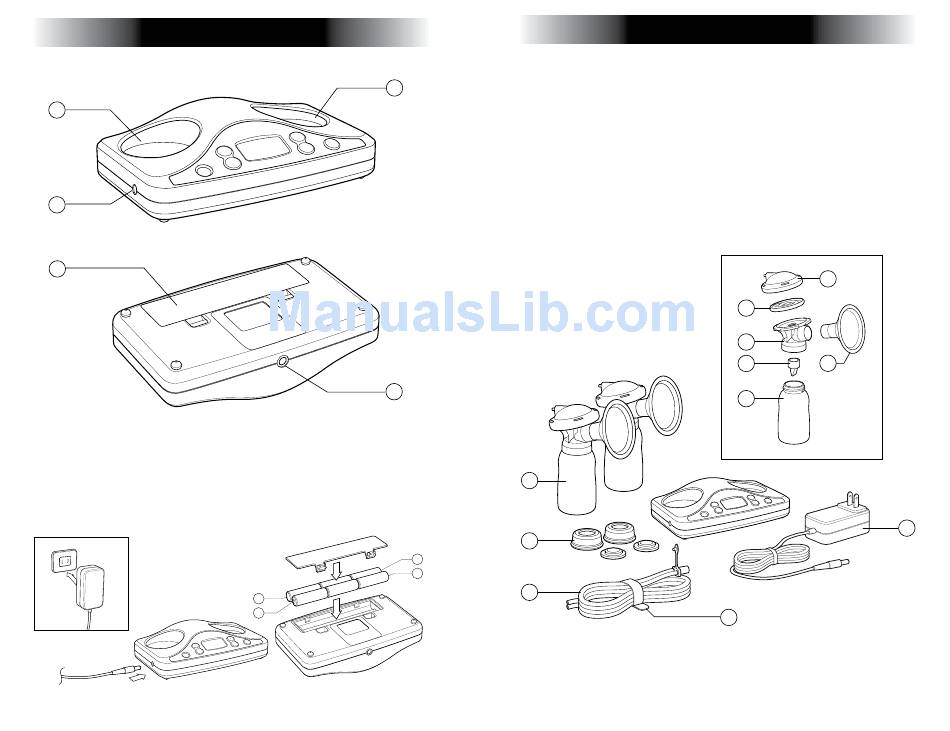 ManualsLib.com