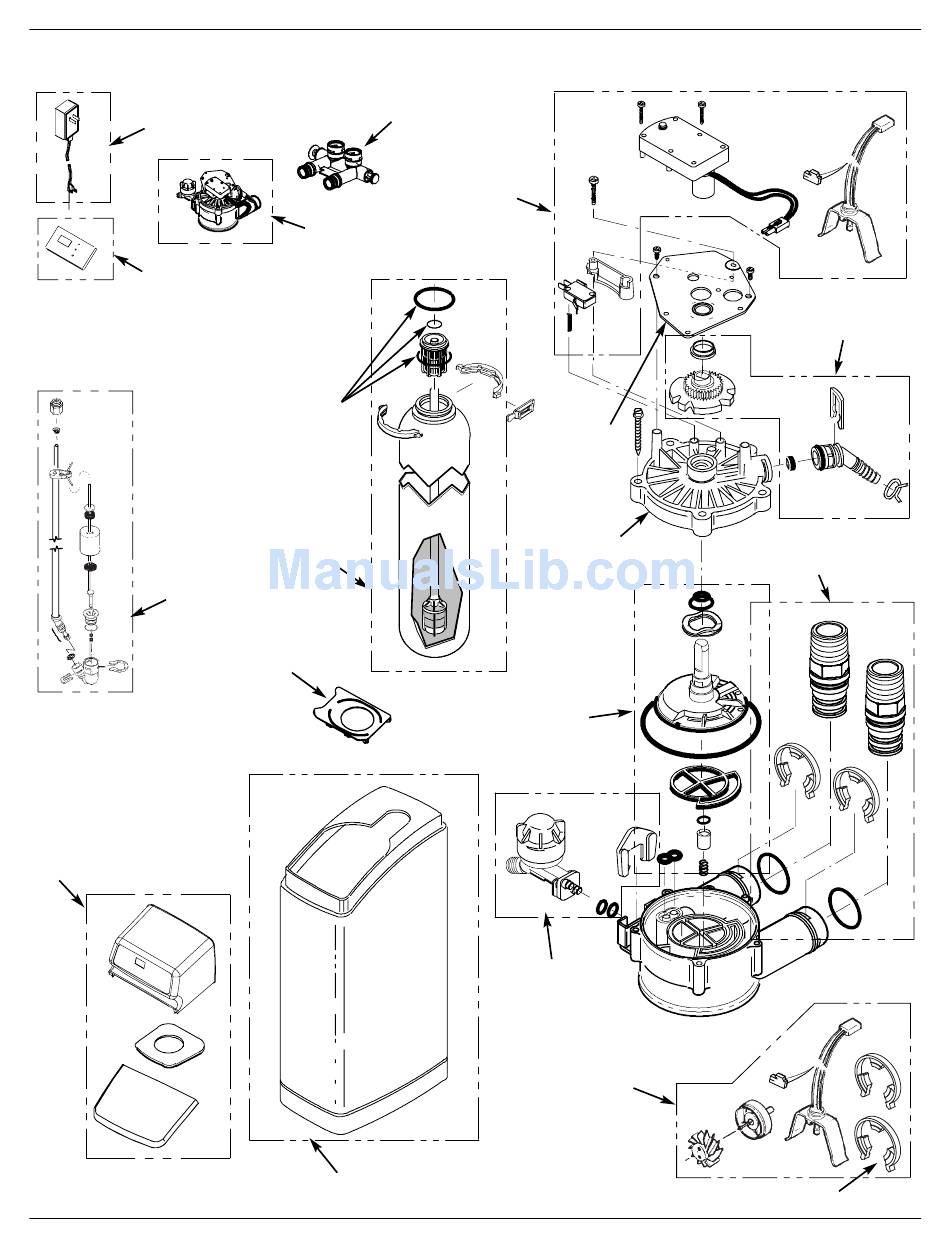 ManualsLib.com