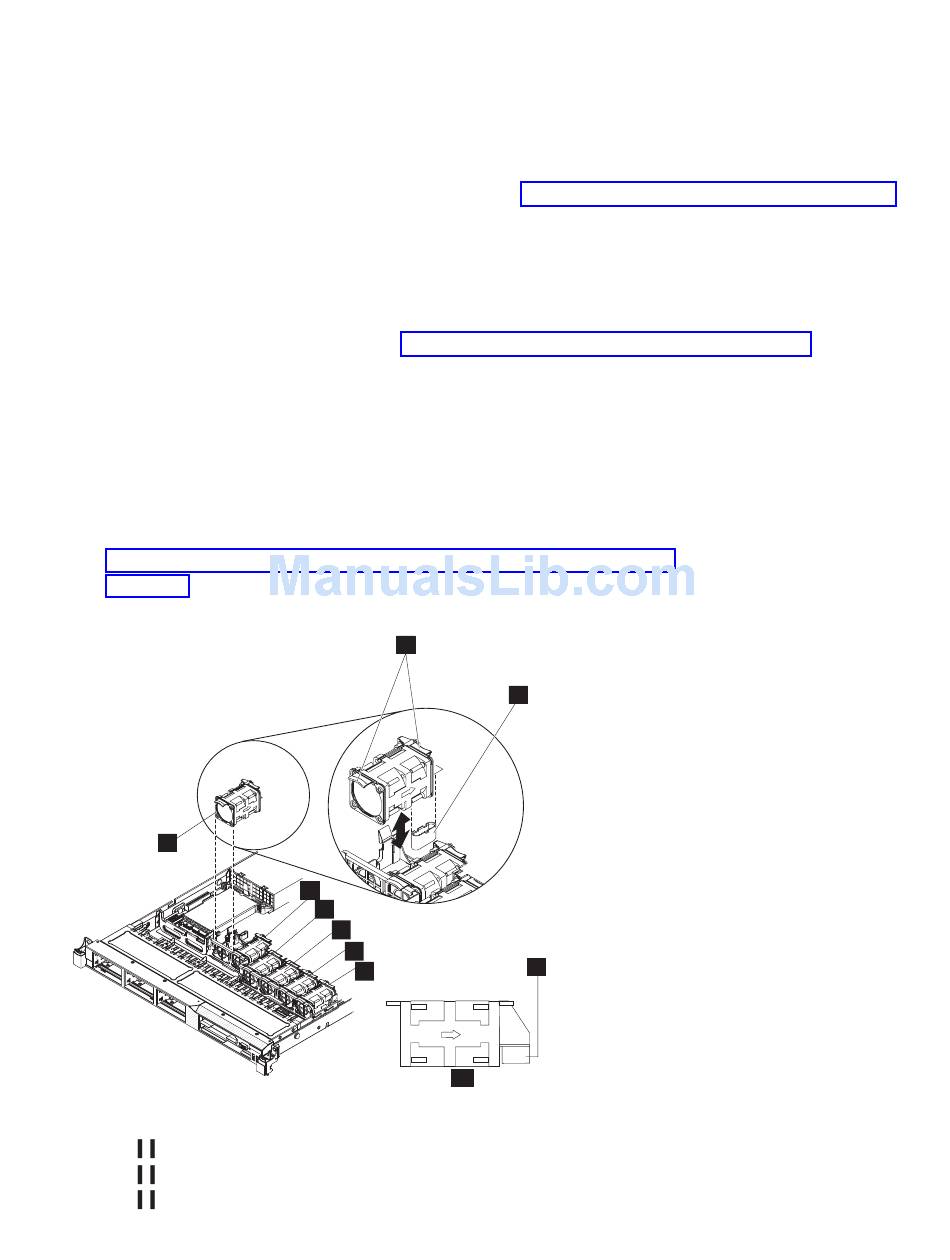 ManualsLib.com