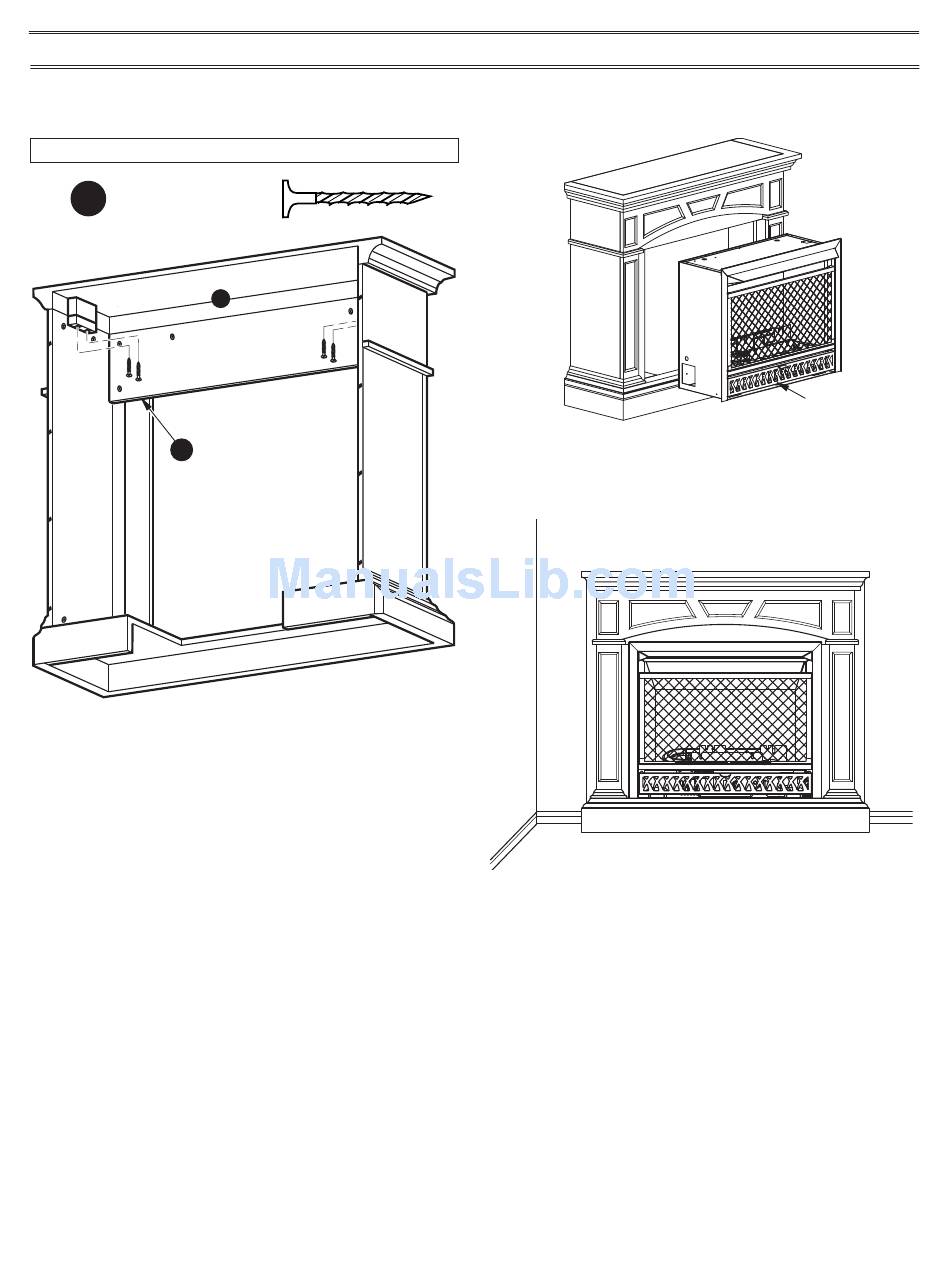 ManualsLib.com