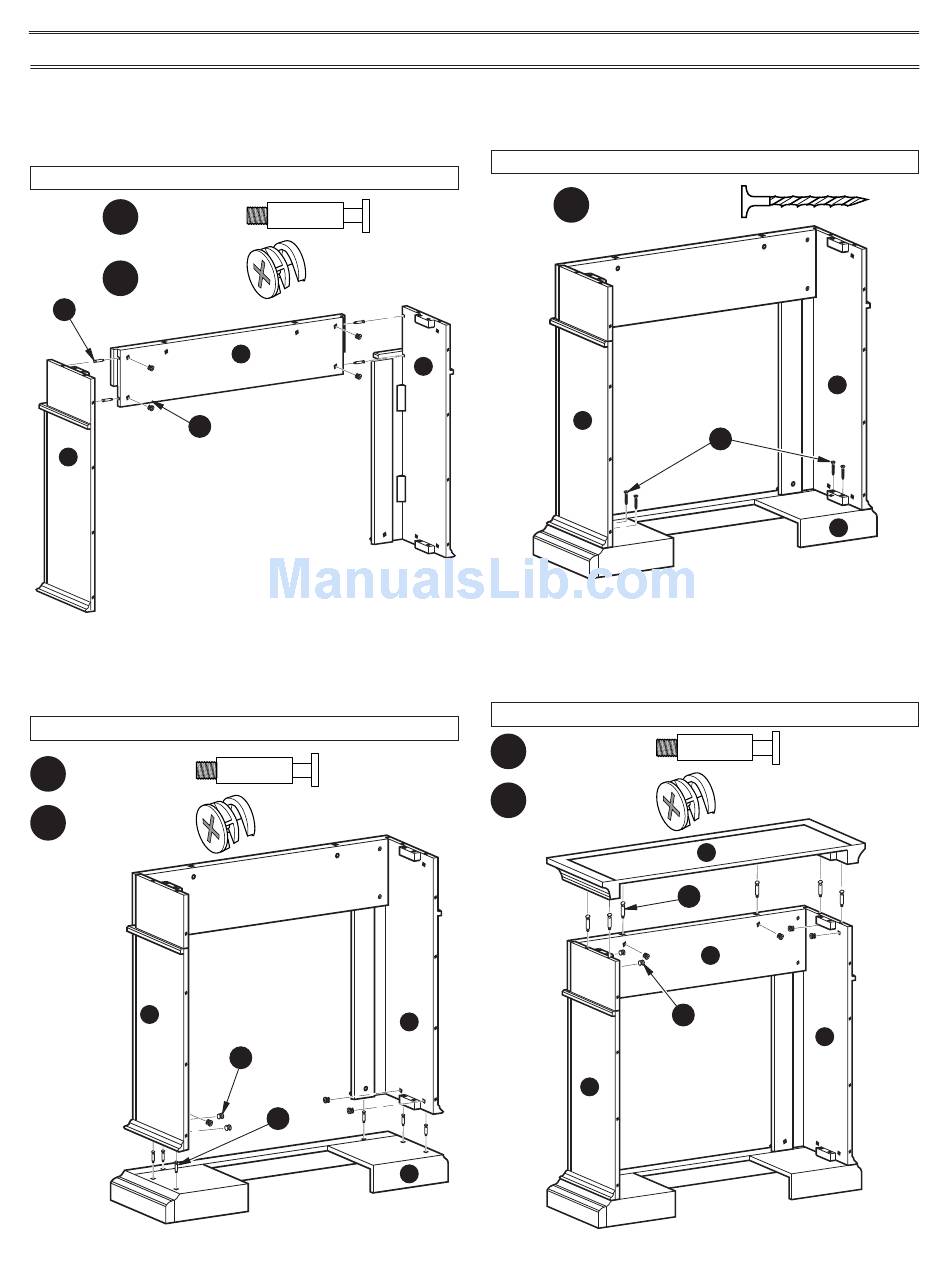 ManualsLib.com