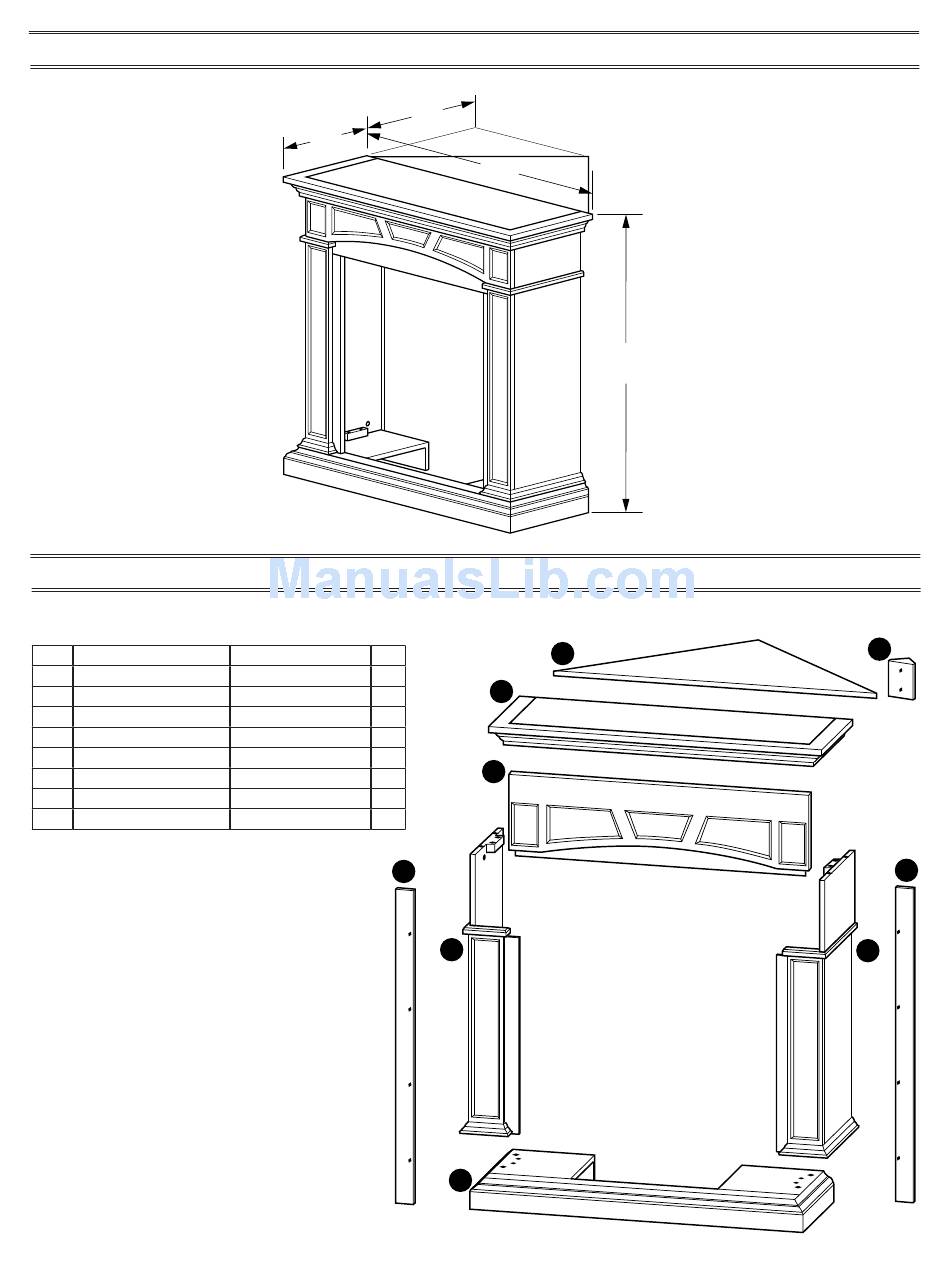 ManualsLib.com