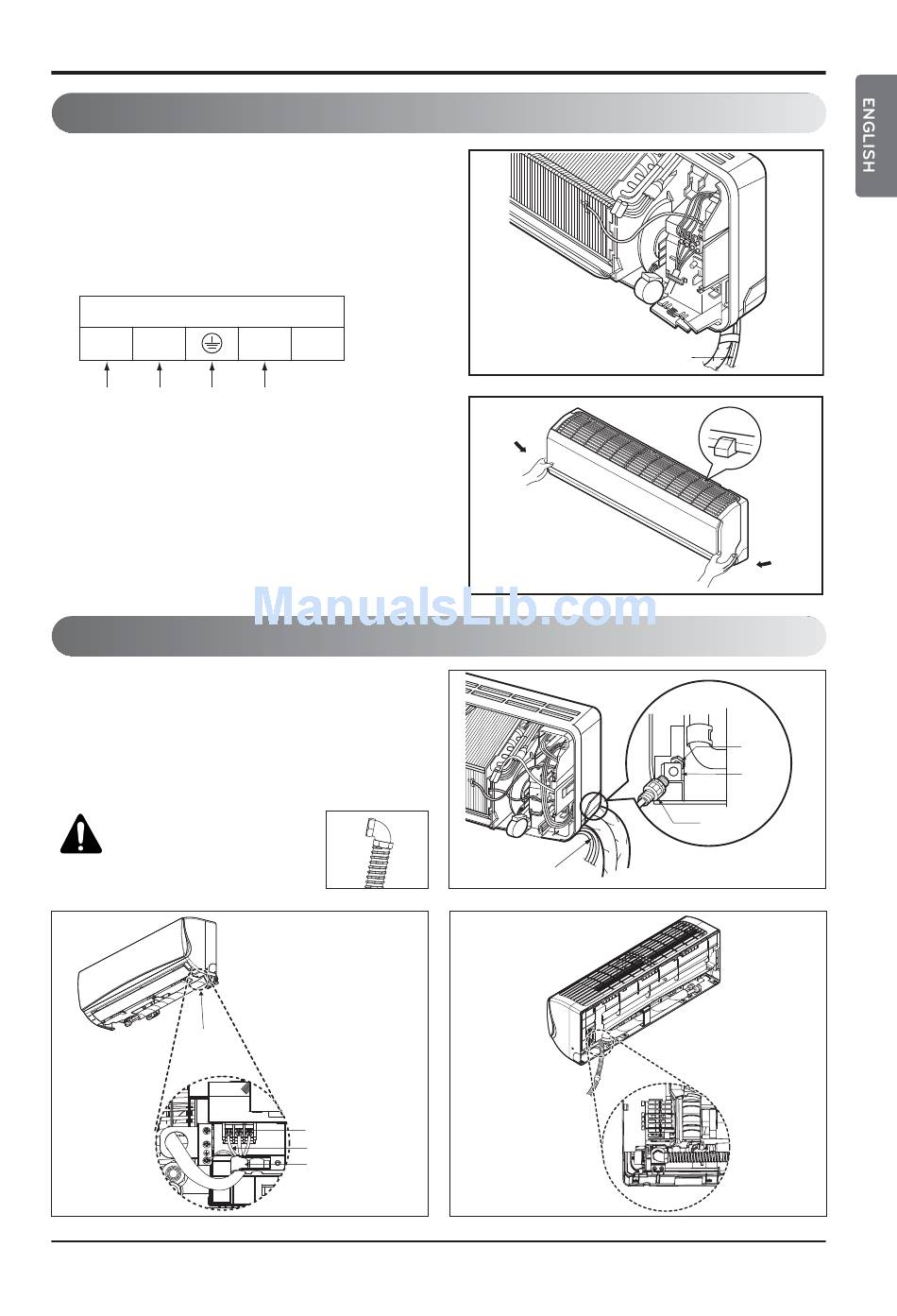 ENGLISH

ManualsLib.com