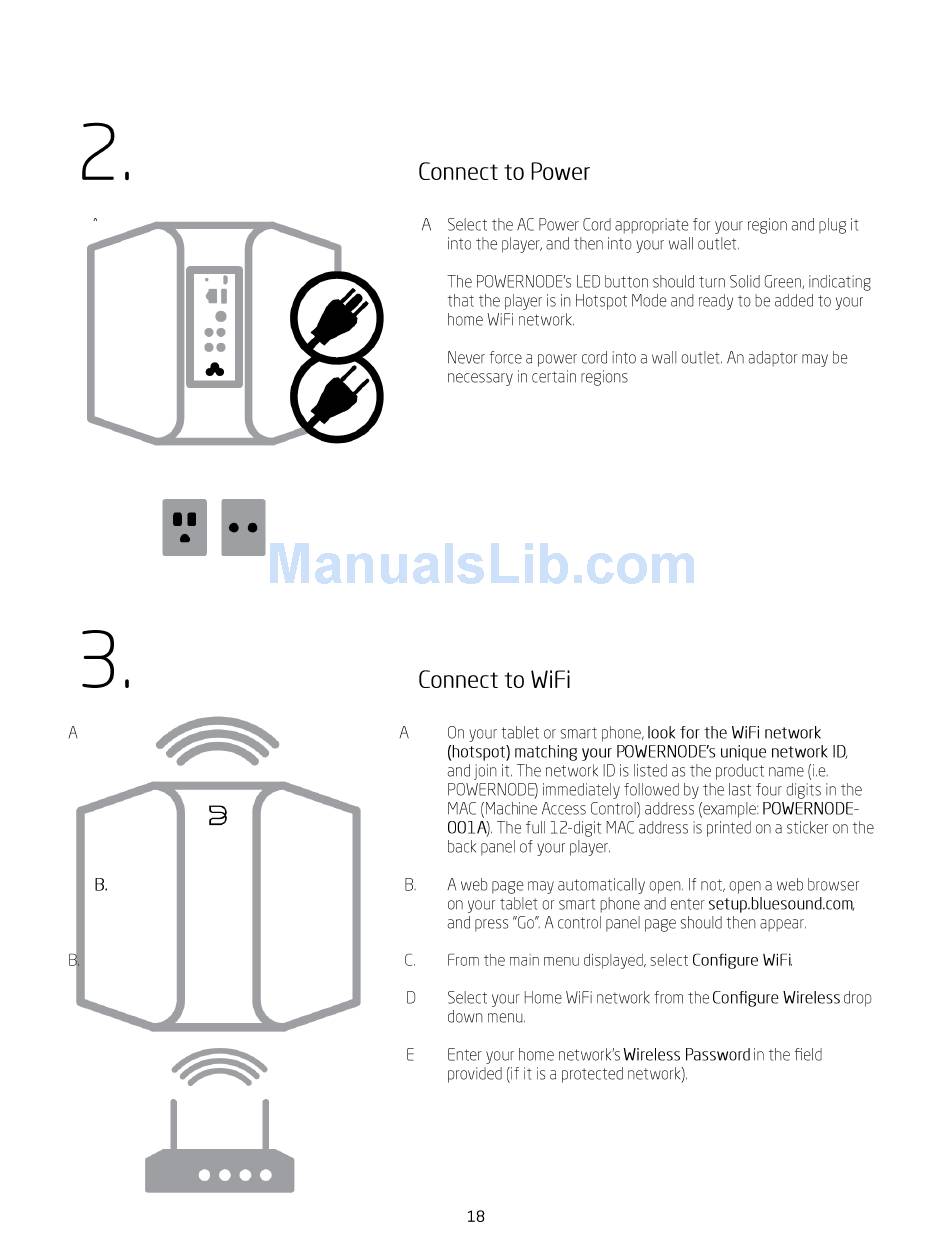 2.

Connect to Power

A Select the AC Power Cord appropriate for your region and plug it into the player, and then into your wall outlet.

The POWERNODE's LED button should turn Solid Green, indicating that the player is in Hotspot Mode and ready to be added to your home WiFi network.

Never force a power cord into a wall outlet. An adaptor may be necessary in certain regions

ManualsLib.com

3.

Connect to WiFi

A

B.

B.

A On your tablet or smart phone, look for the WiFi network (hotspot) matching your POWERNODE's unique network ID, and join it. The network ID is listed as the product name (i.e. POWERNODE) immediately followed by the last four digits in the MAC (Machine Access Control) address (example: POWERNODE-001A). The full 12-digit MAC address is printed on a sticker on the back panel of your player.

B. A web page may automatically open. If not, open a web browser on your tablet or smart phone and enter setup.bluesound.com, and press "Go". A control panel page should then appear.

C. From the main menu displayed, select Configure WiFi.

D Select your Home WiFi network from the Configure Wireless drop down menu.

E Enter your home network's Wireless Password in the field provided (if it is a protected network).

18