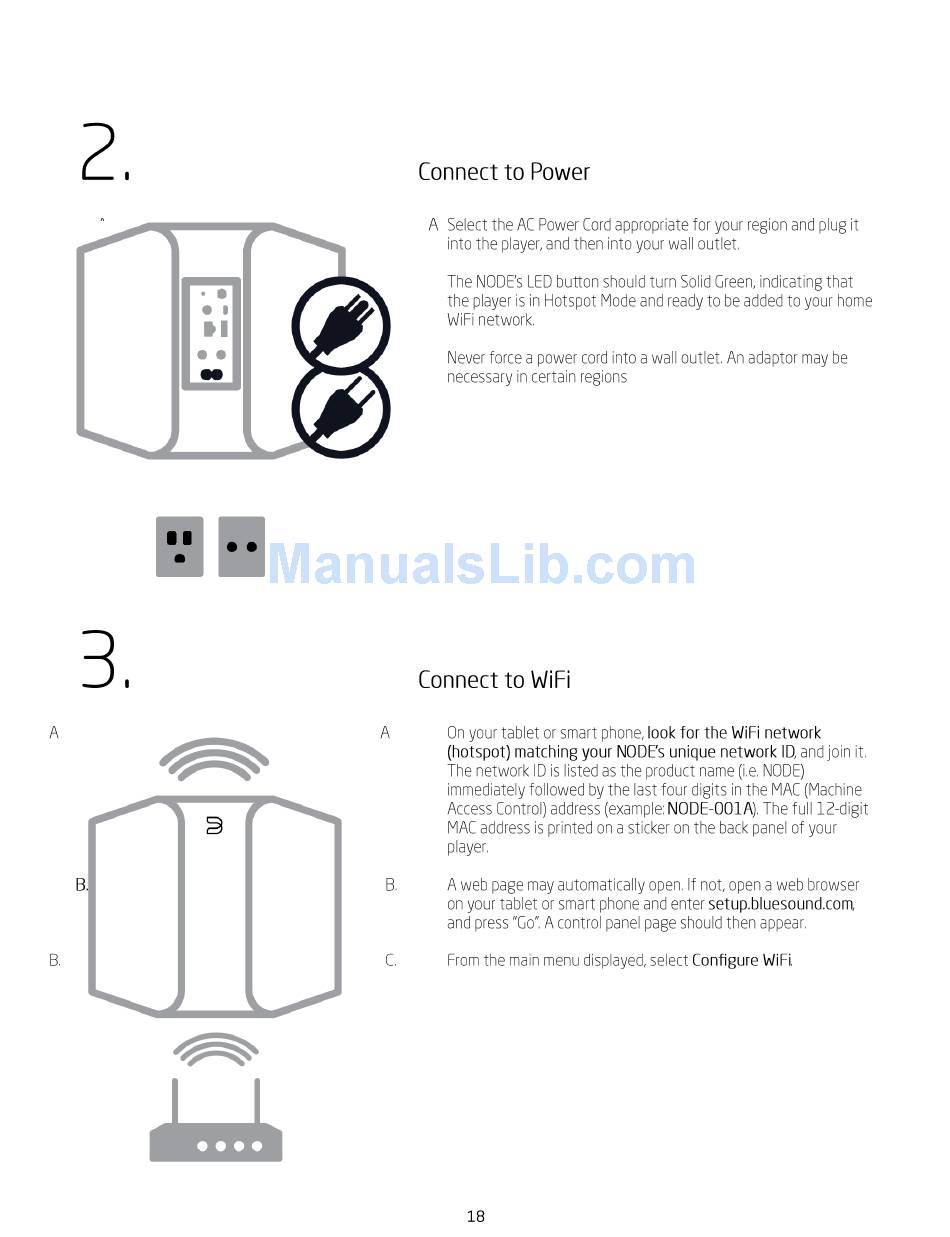 2.

Connect to Power

A Select the AC Power Cord appropriate for your region and plug it into the player, and then into your wall outlet.

The NODE's LED button should turn Solid Green, indicating that the player is in Hotspot Mode and ready to be added to your home WiFi network.

Never force a power cord into a wall outlet. An adaptor may be necessary in certain regions

ManualsLib.com

3.

Connect to WiFi

A

B.

B.

A On your tablet or smart phone, look for the WiFi network (hotspot) matching your NODE's unique network ID, and join it. The network ID is listed as the product name (i.e. NODE) immediately followed by the last four digits in the MAC (Machine Access Control) address (example: NODE-001A). The full 12-digit MAC address is printed on a sticker on the back panel of your player.

B. A web page may automatically open. If not, open a web browser on your tablet or smart phone and enter setup.bluesound.com, and press "Go". A control panel page should then appear.

C. From the main menu displayed, select Configure WiFi.

18