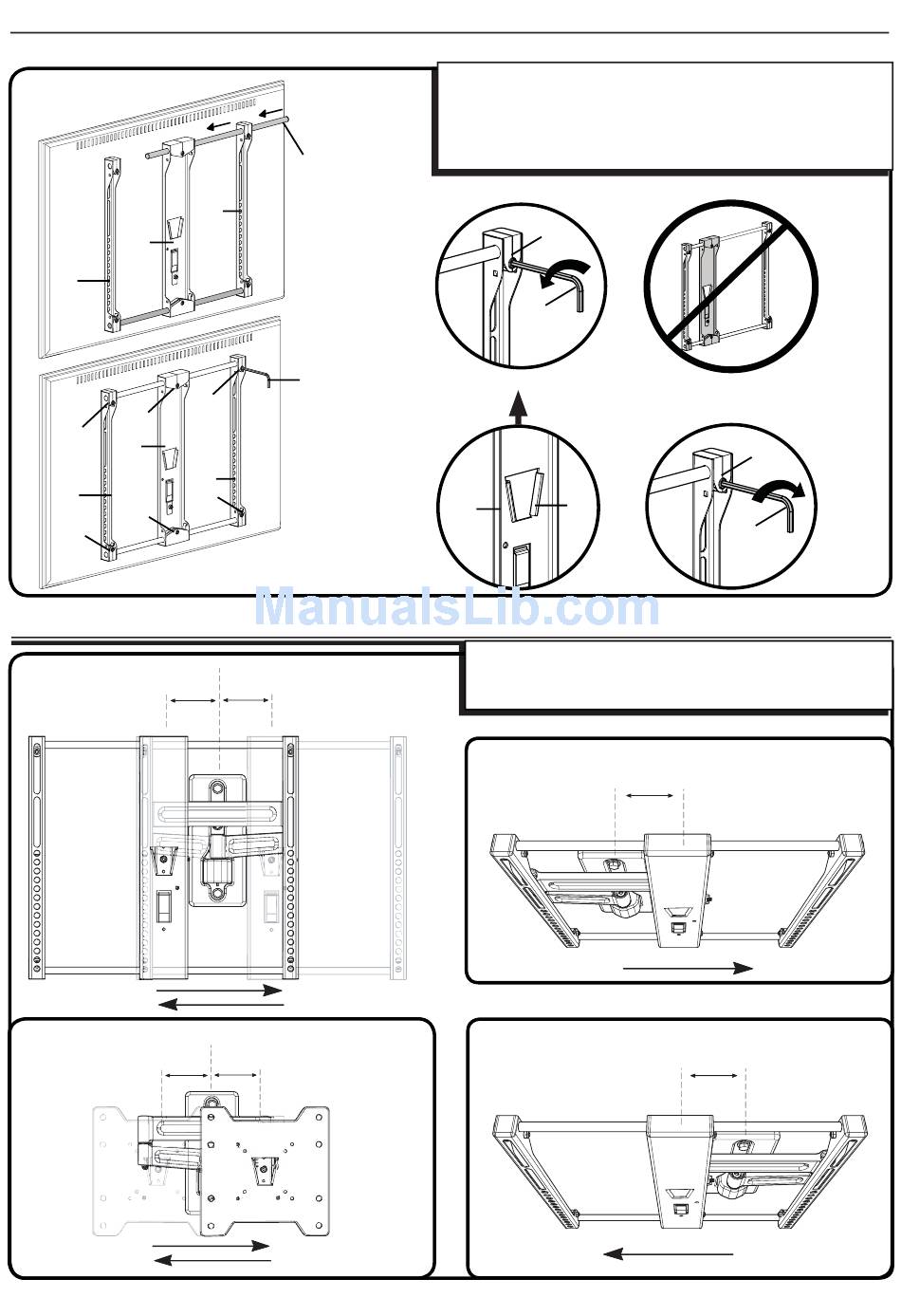 ManualsLib.com