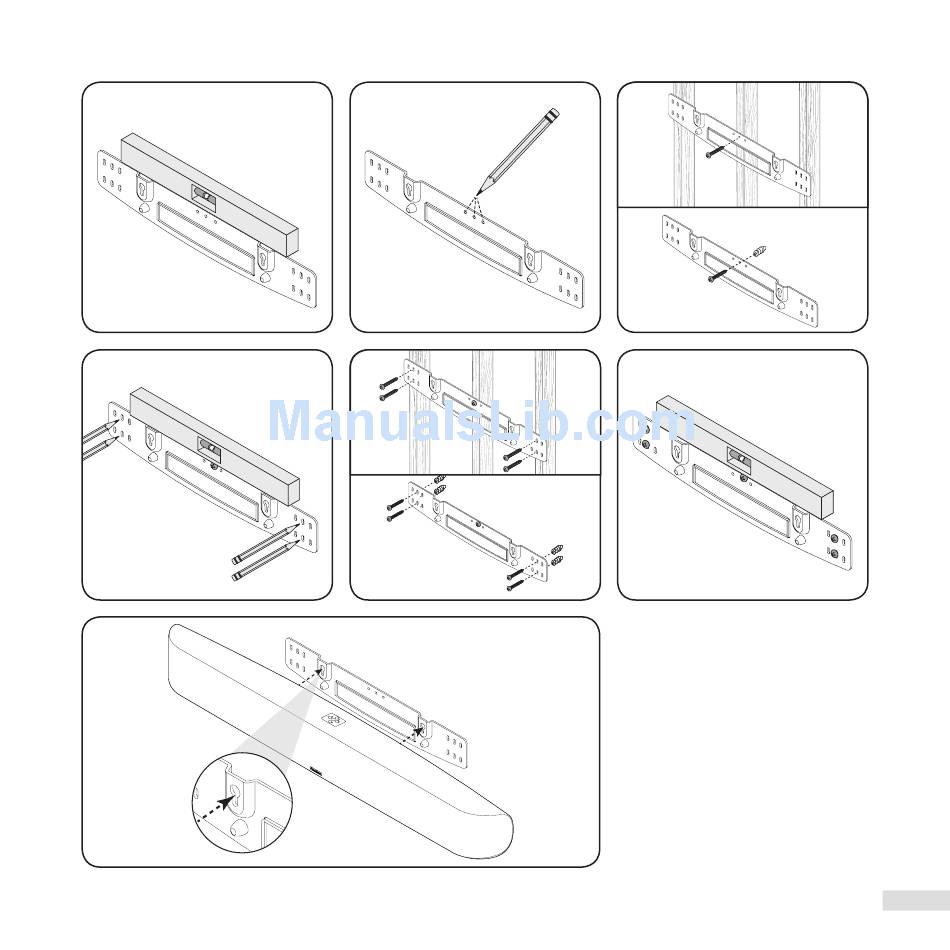 ManualsLib.com