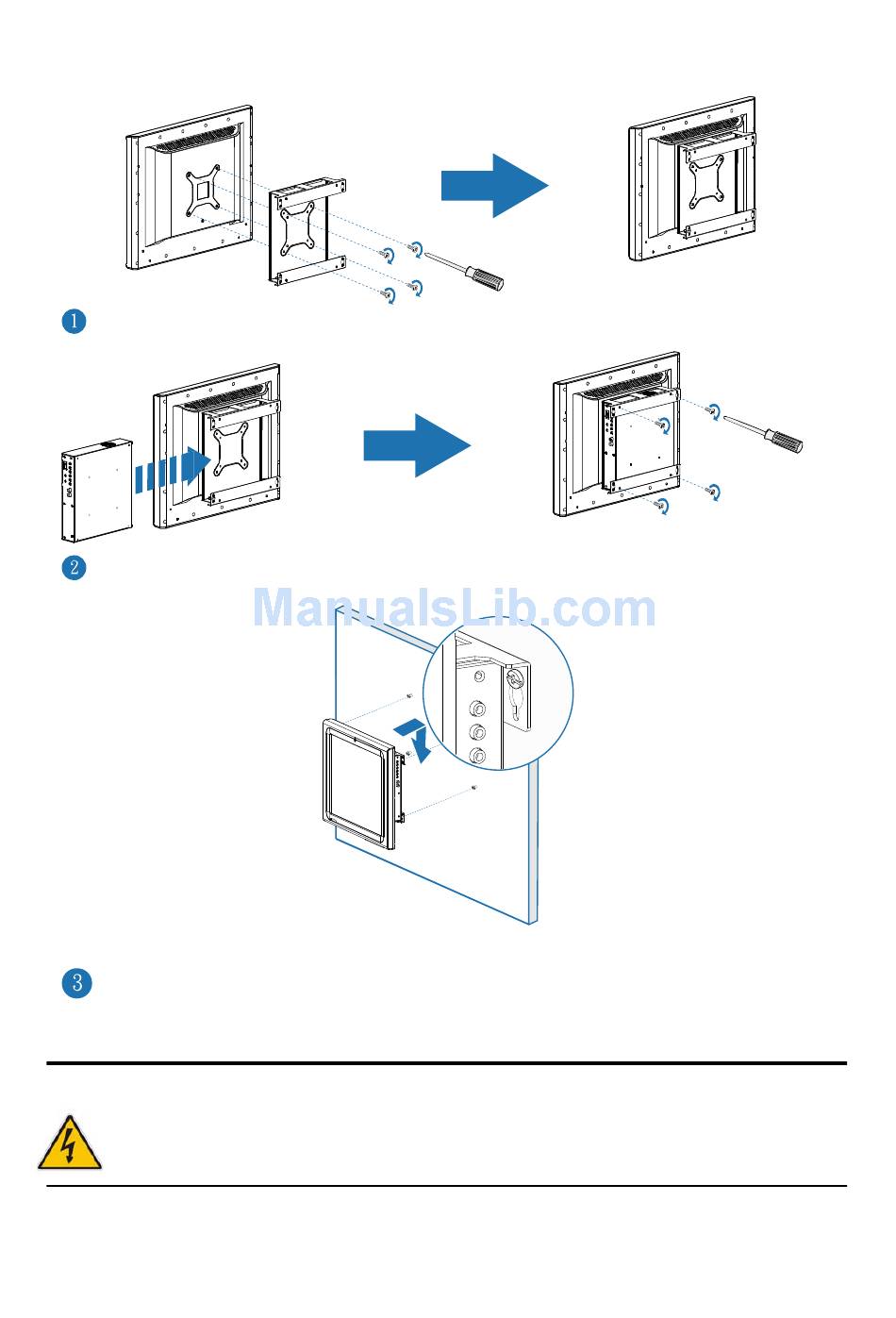 1

2

ManualsLib.com

3