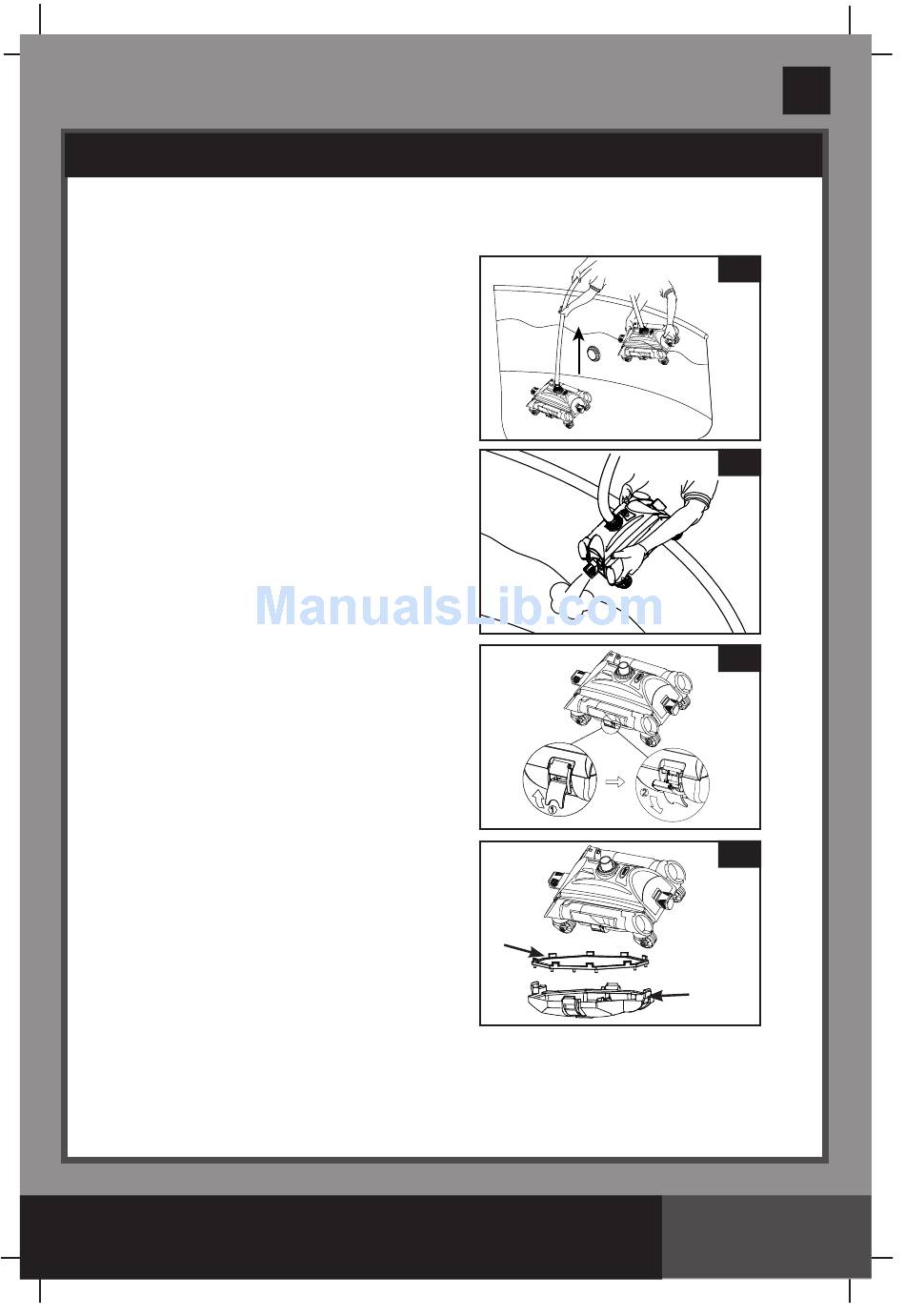 ManualsLib.com

①

②