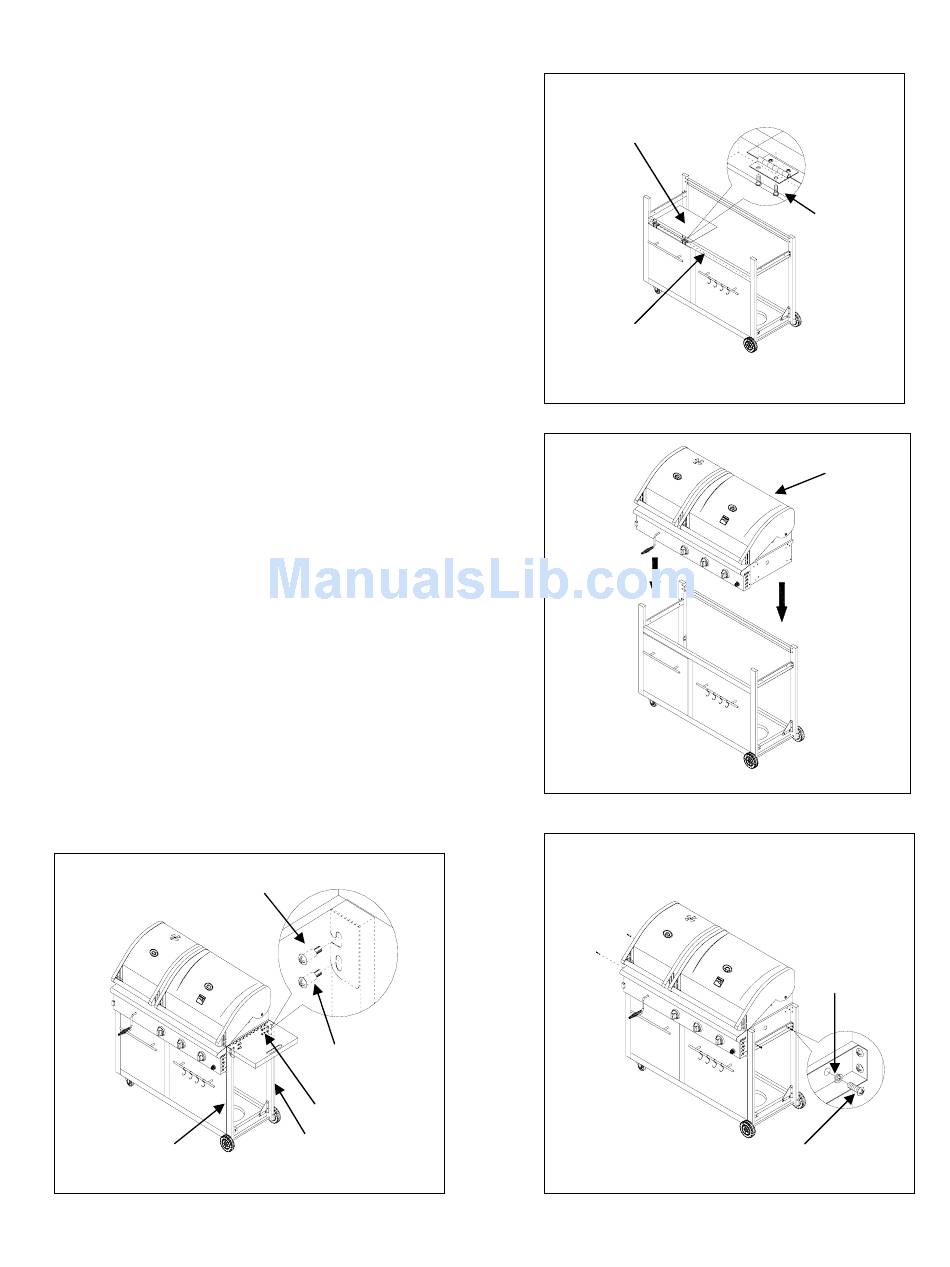 ManualsLib.com