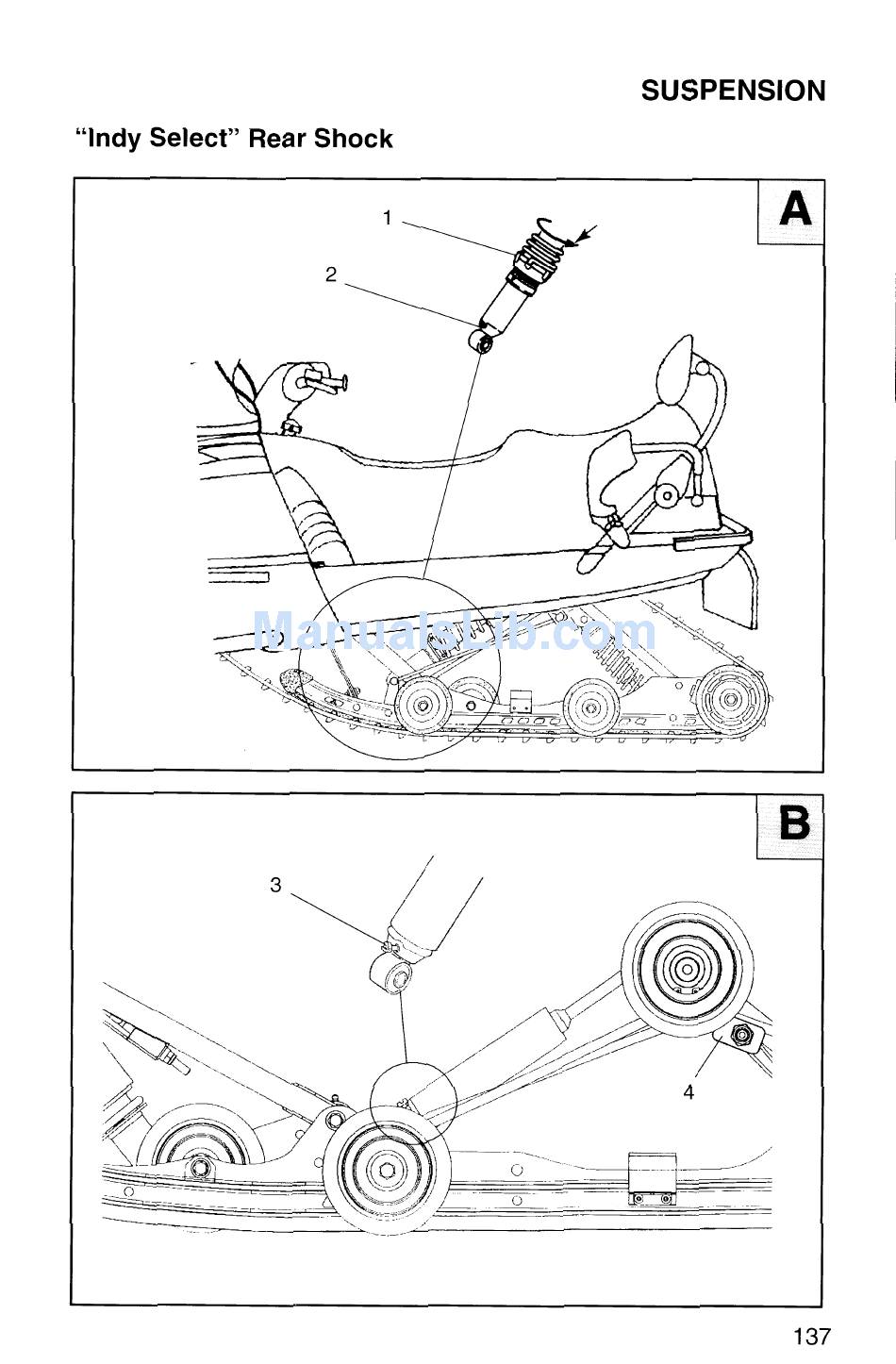 SUSPENSION

"Indy Select" Rear Shock

A

1

2

ManualsLib.com

B

3

4

137