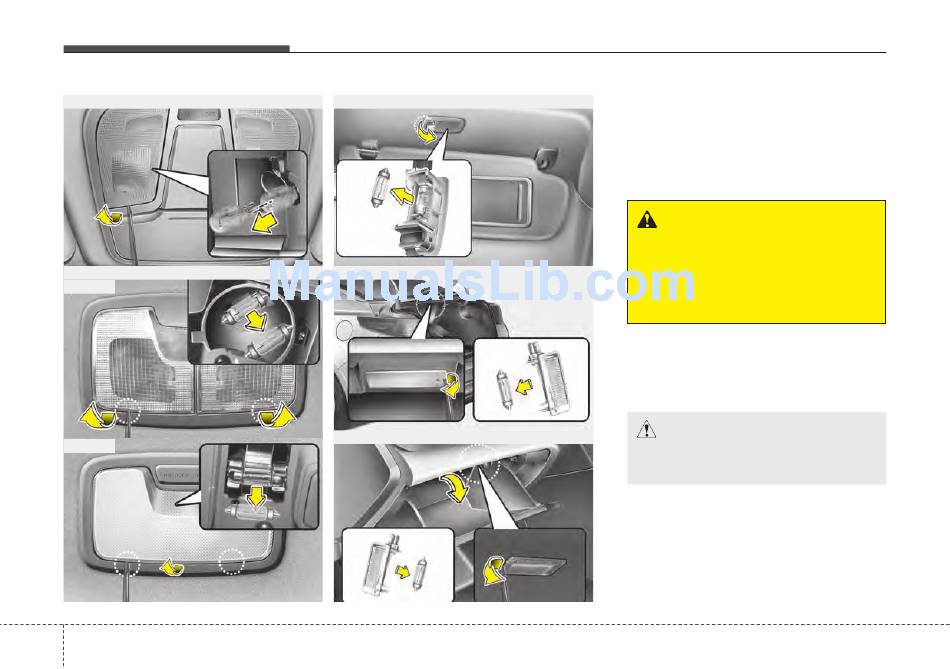 ManualsLib.com