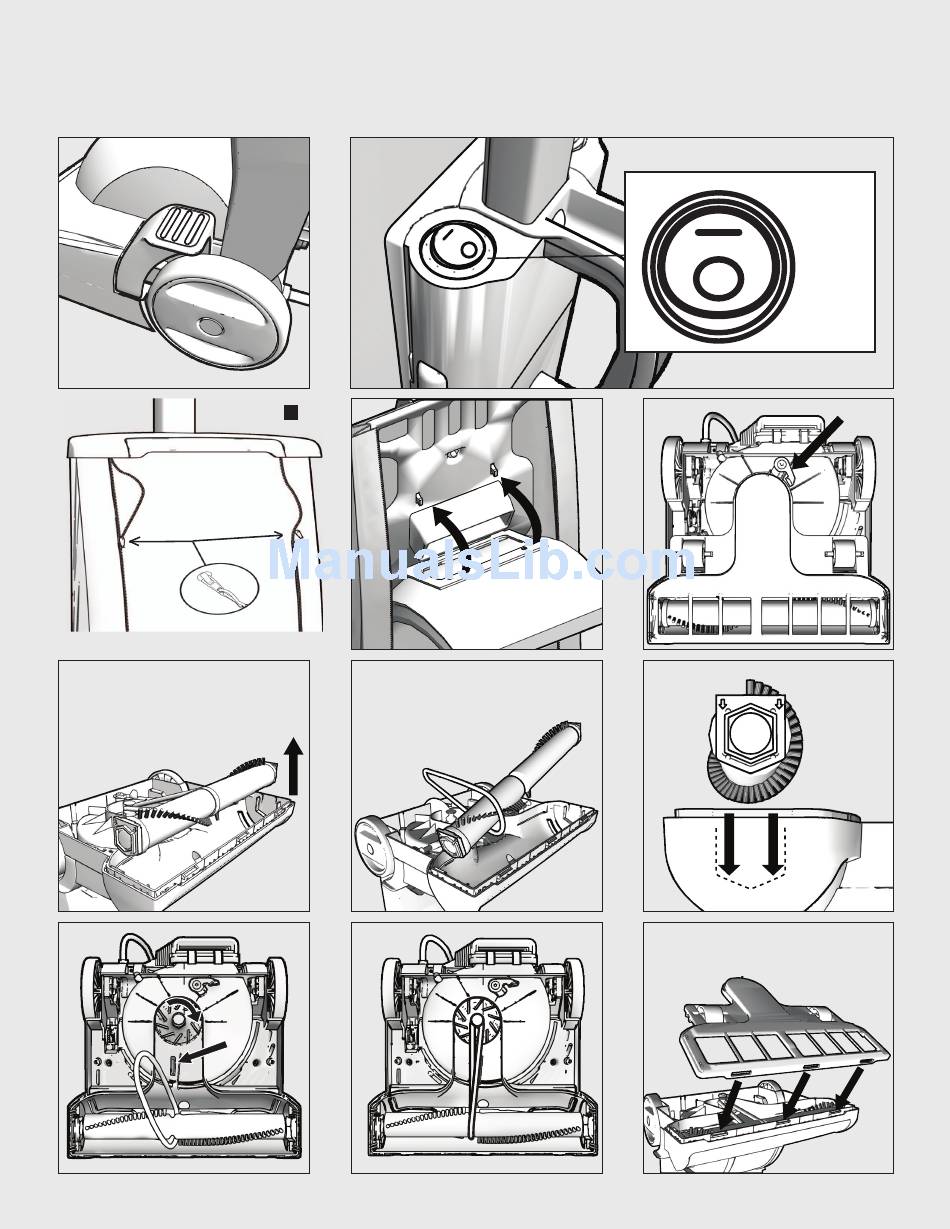 ManualsLib.com