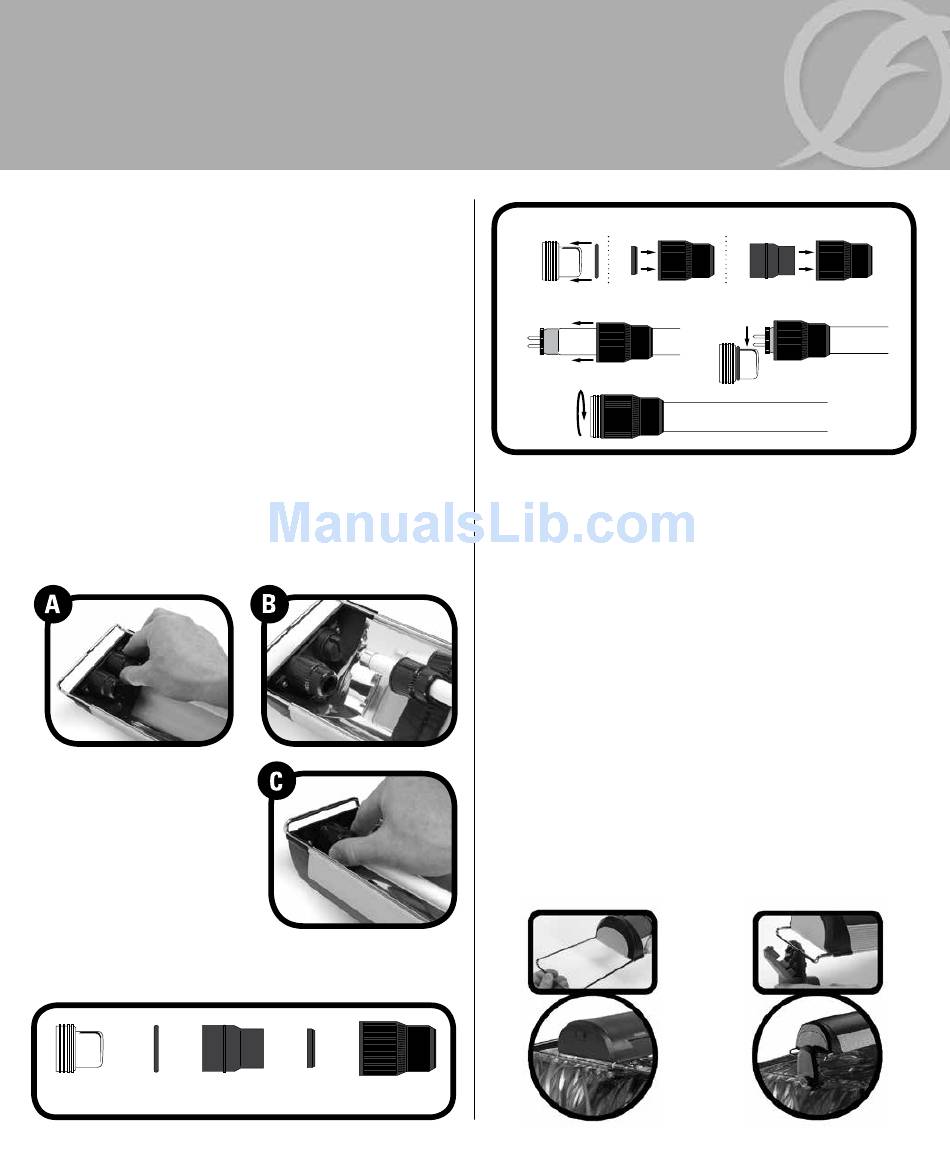 ManualsLib.com

A

B

C