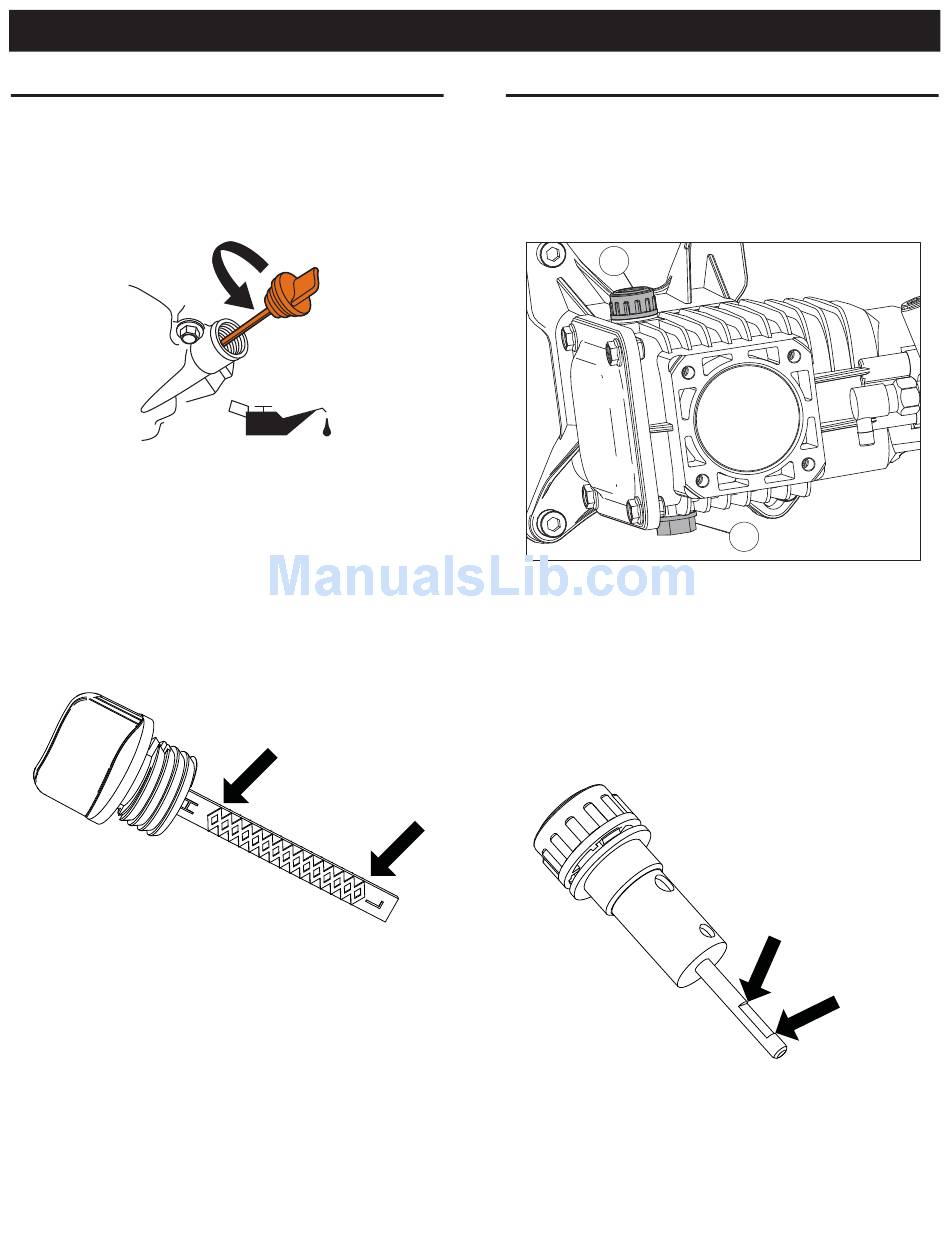 ManualsLib.com

H

L