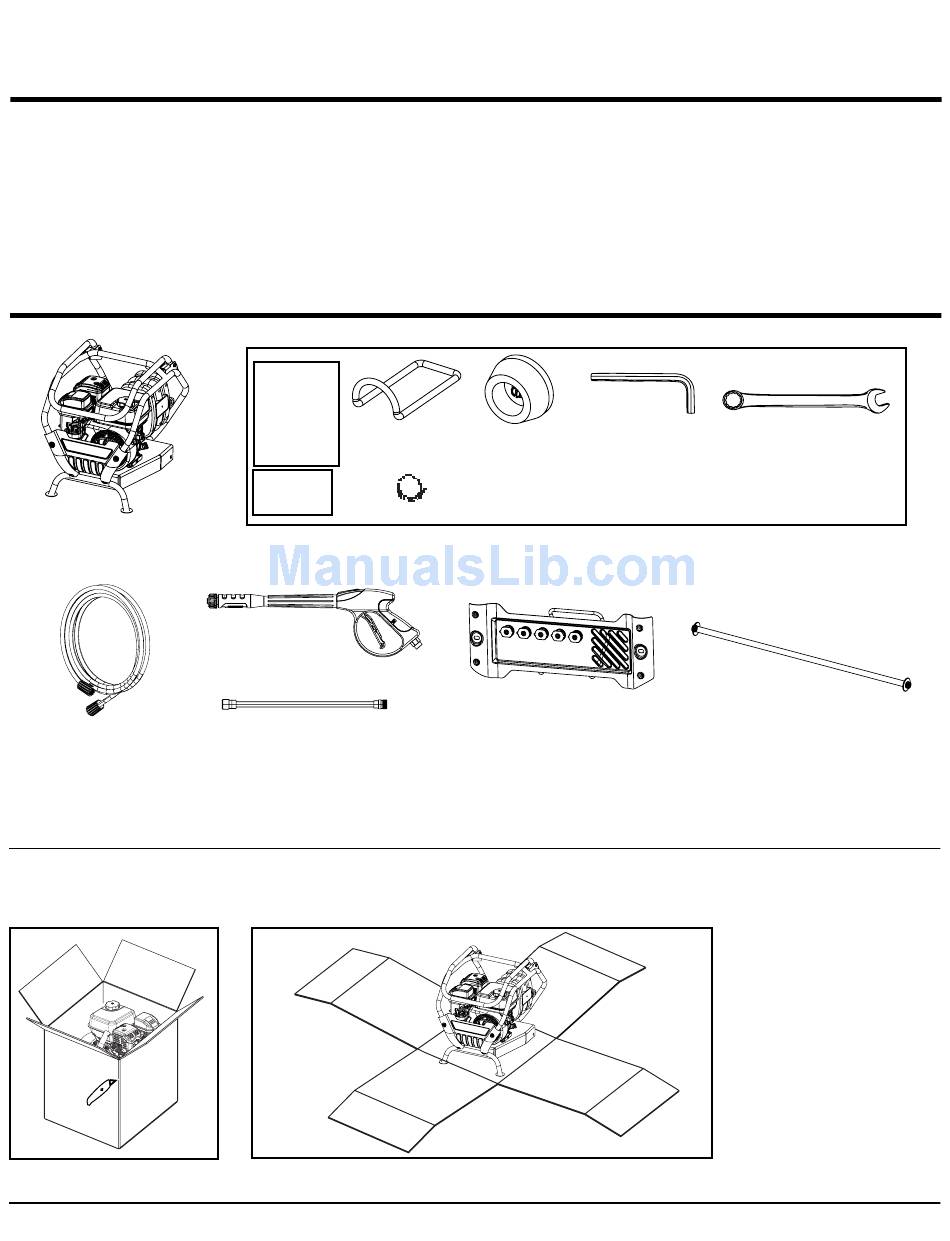 ManualsLib.com