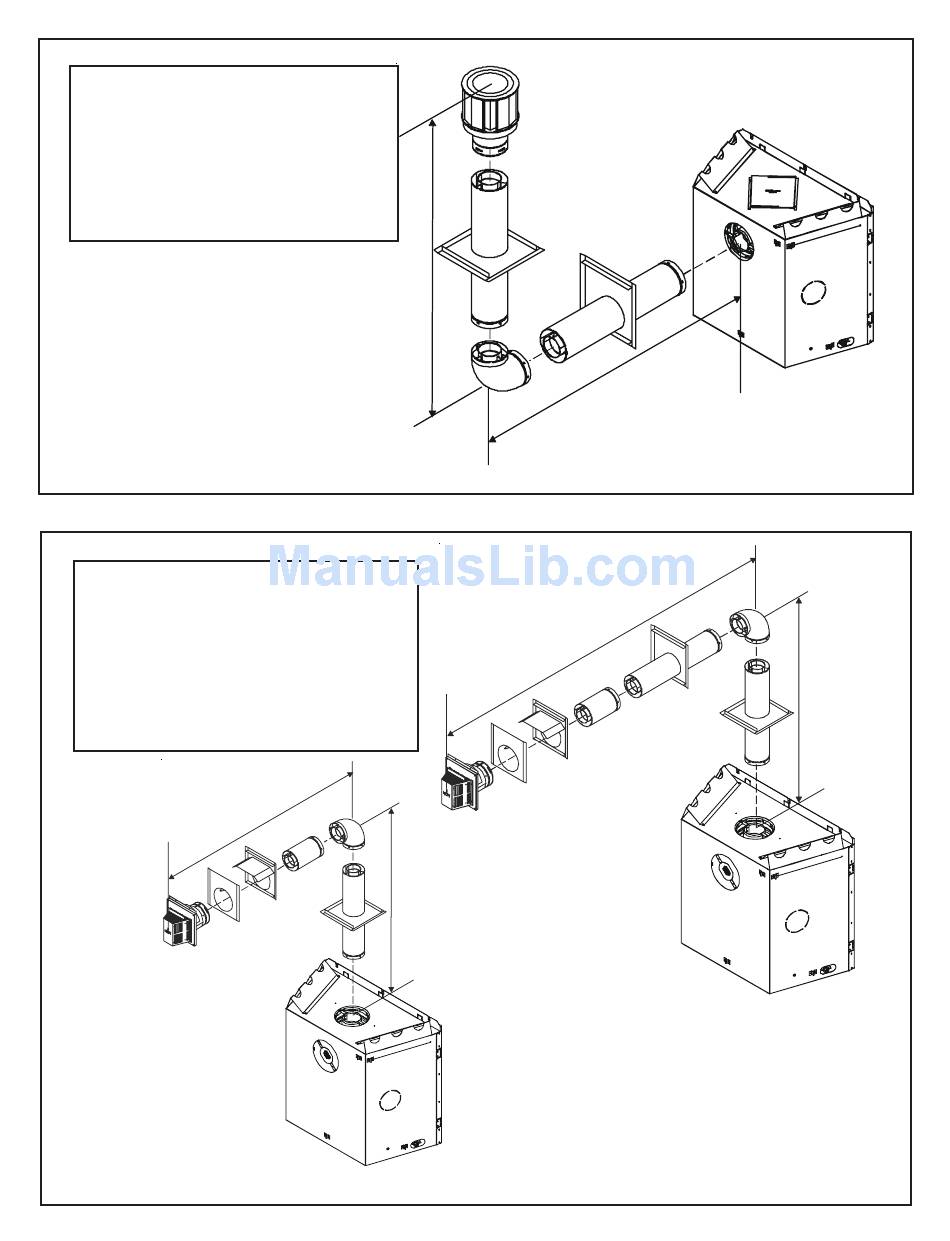 ManualsLib.com